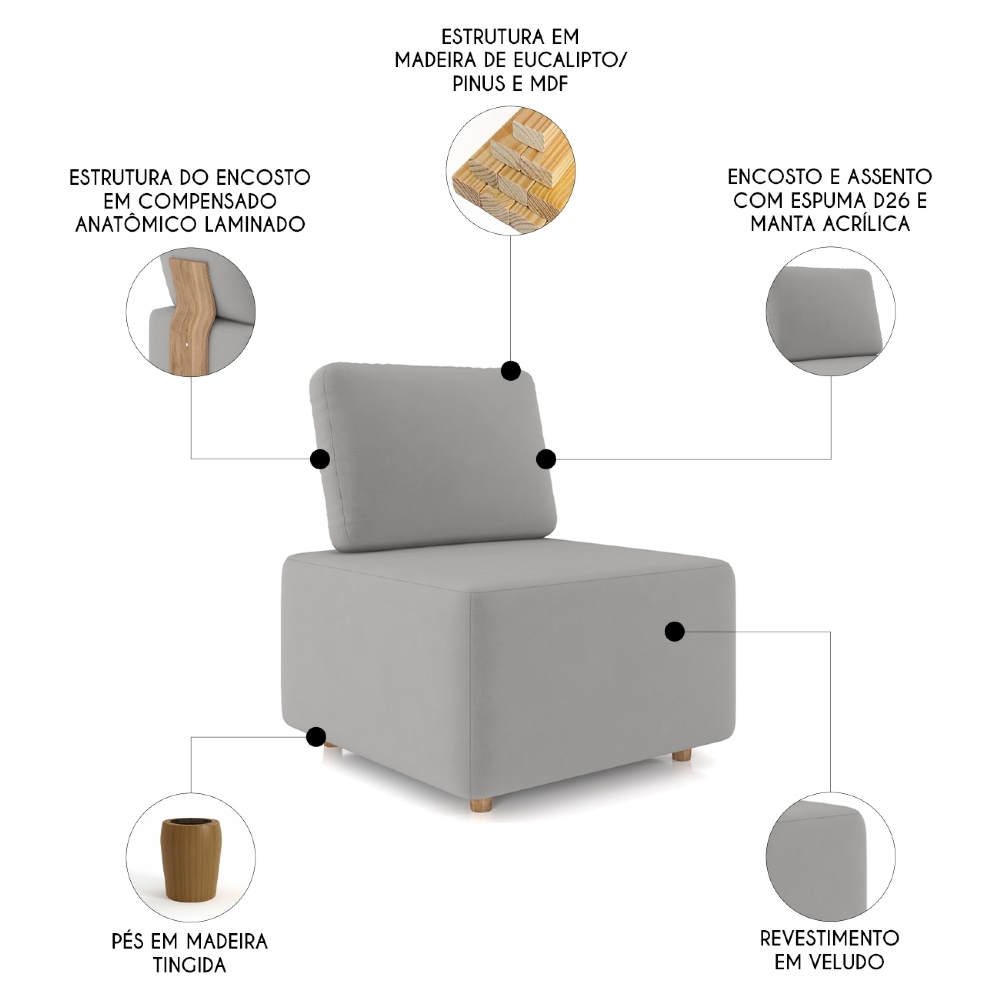 ESTRUTURA EM MADEIRA DE EUCALIPTO/ PINUS E MDF

ESTRUTURA DO ENCOSTO EM COMPENSADO ANATÔMICO LAMINADO

ENCOSTO E ASSENTO COM ESPUMA D26 E MANTA ACRÍLICA

PÉS EM MADEIRA TINGIDA

REVESTIMENTO EM VELUDO