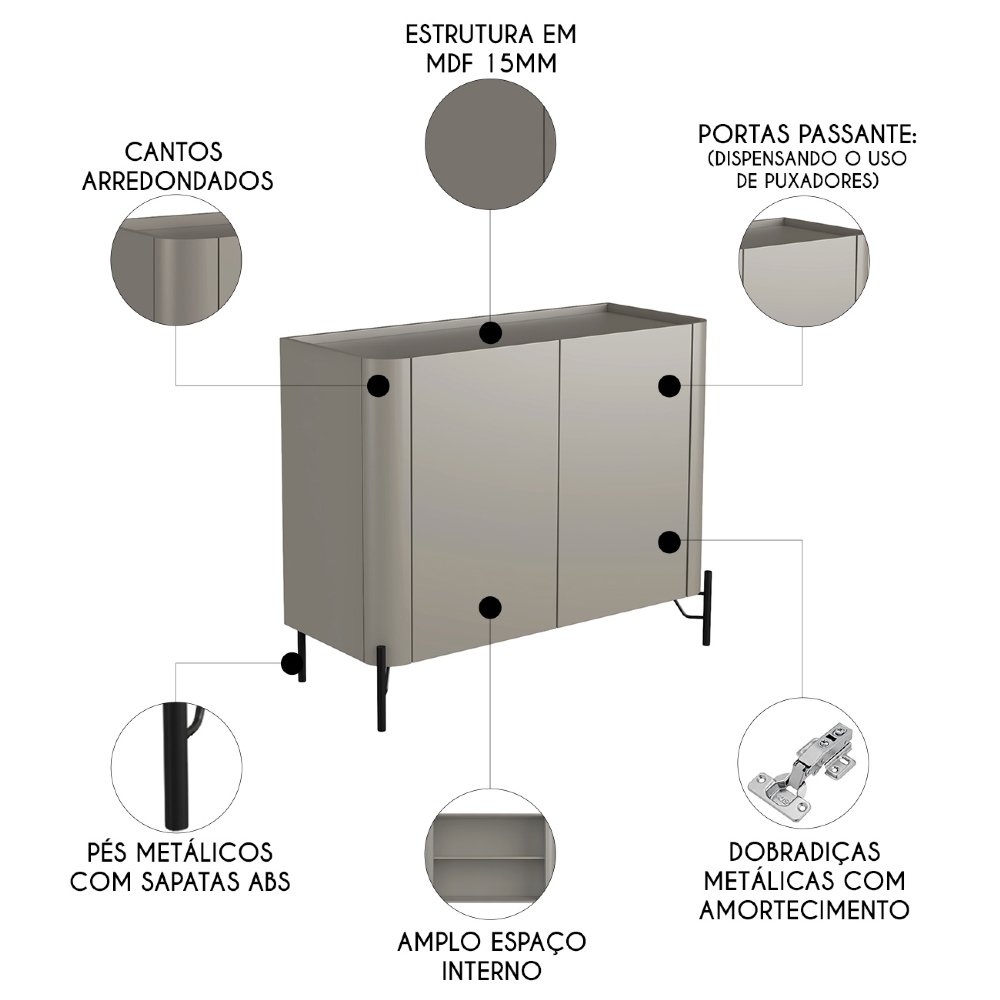 ESTRUTURA EM MDF 15MM

CANTOS ARREDONDADOS

PORTAS PASSANTE: (DISPENSANDO O USO DE PUXADORES)

PÉS METÁLICOS COM SAPATAS ABS

AMPLO ESPAÇO INTERNO

DOBRADIÇAS METÁLICAS COM AMORTECIMENTO