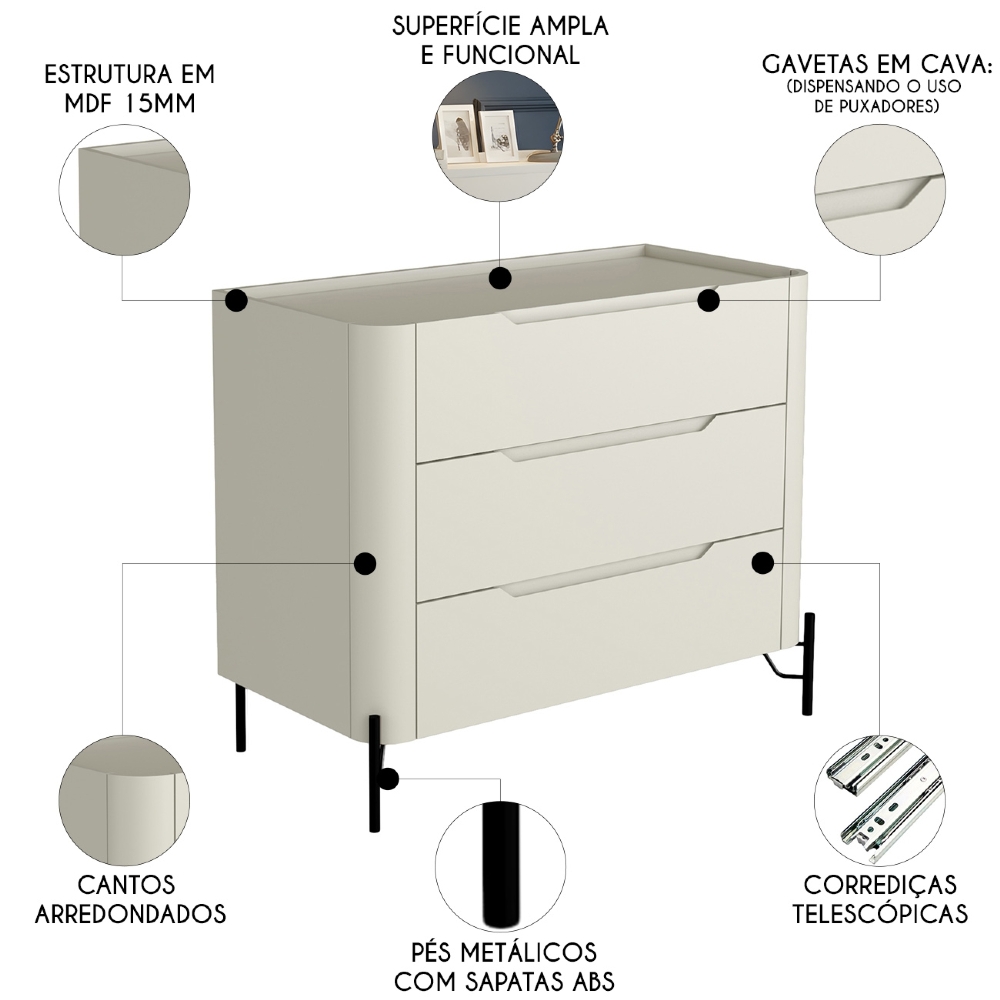 ESTRUTURA EM MDF 15MM

SUPERFÍCIE AMPLA E FUNCIONAL

GAVETAS EM CAVA: (DISPENSANDO O USO DE PUXADORES)

CANTOS ARREDONDADOS

PÉS METÁLICOS COM SAPATAS ABS

CORREDIÇAS TELESCÓPICAS