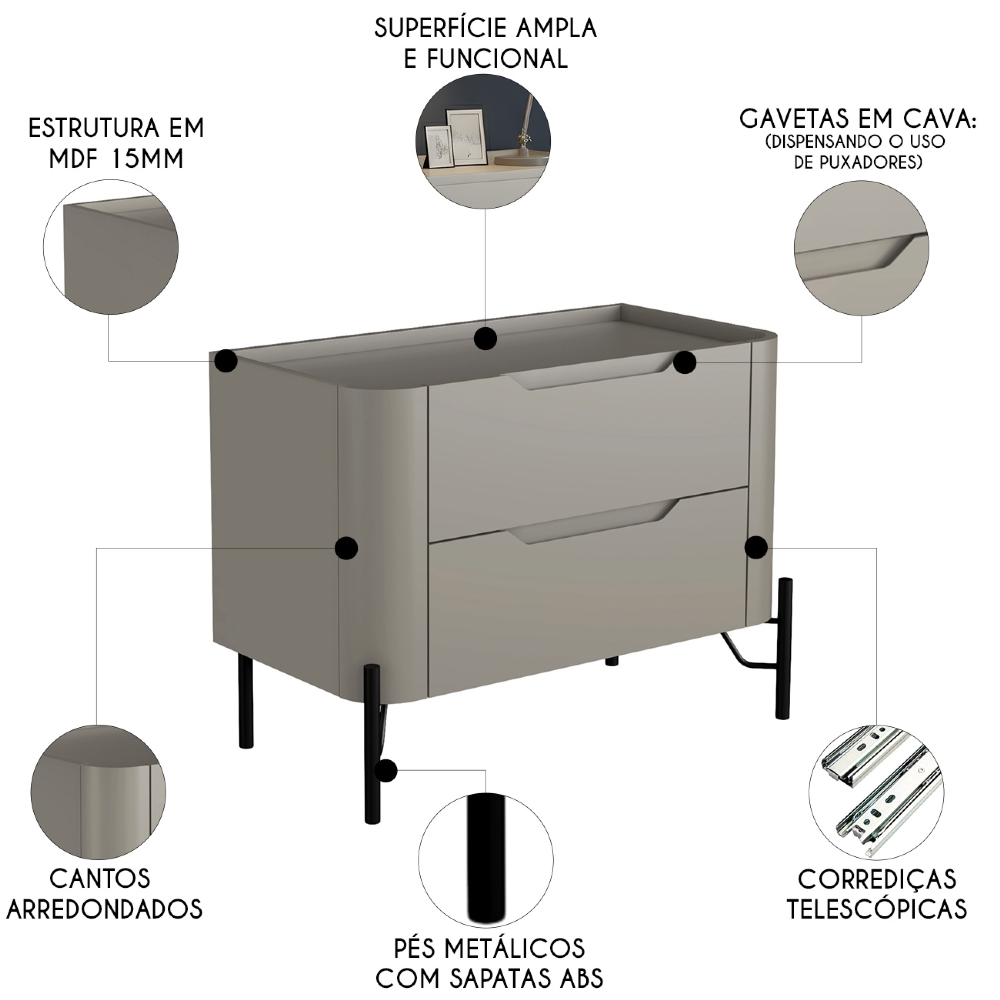 SUPERFÍCIE AMPLA E FUNCIONAL

ESTRUTURA EM MDF 15MM

GAVETAS EM CAVA:
(DISPENSANDO O USO DE PUXADORES)

CANTOS ARREDONDADOS

PÉS METÁLICOS COM SAPATAS ABS

CORREDIÇAS TELESCÓPICAS