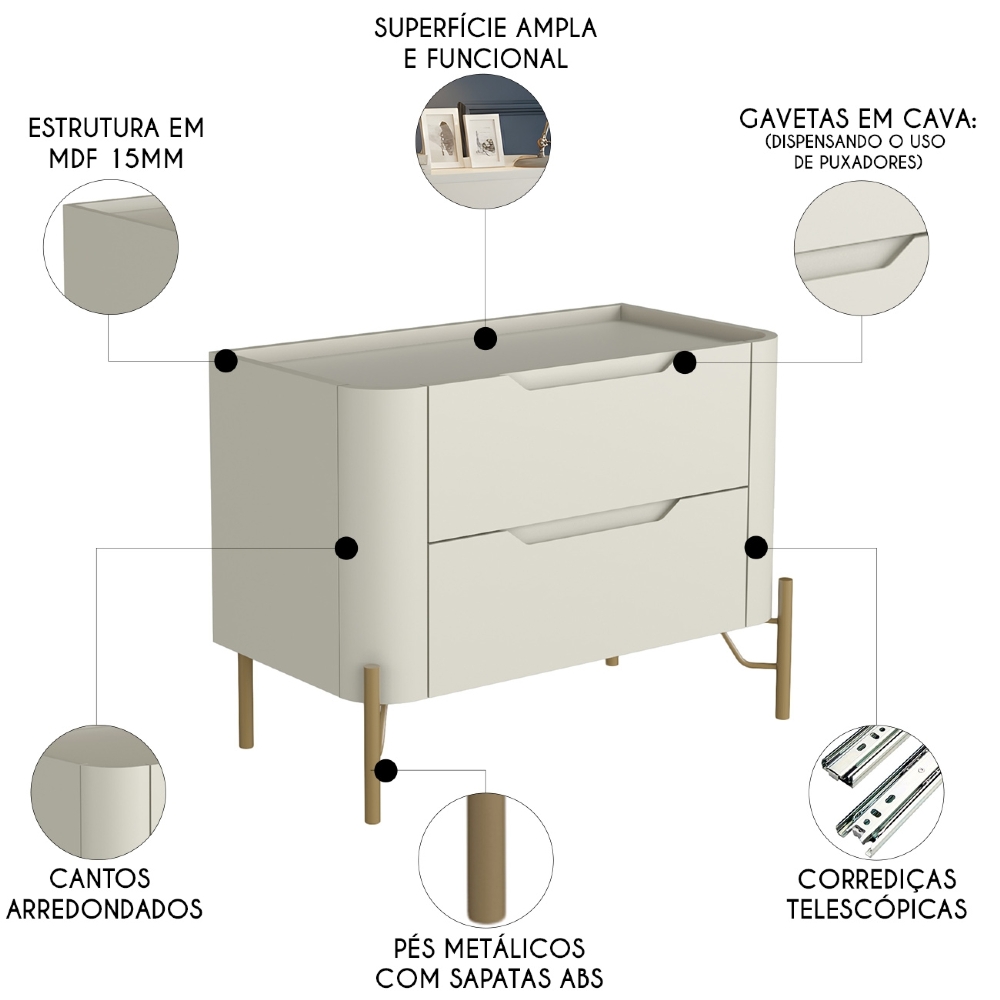 SUPERFÍCIE AMPLA
E FUNCIONAL

ESTRUTURA EM
MDF 15MM

GAVETAS EM CAVA:
(DISPENSANDO O USO
DE PUXADORES)

CANTOS
ARREDONDADOS

PÉS METÁLICOS
COM SAPATAS ABS

CORREDIÇAS
TELESCÓPICAS