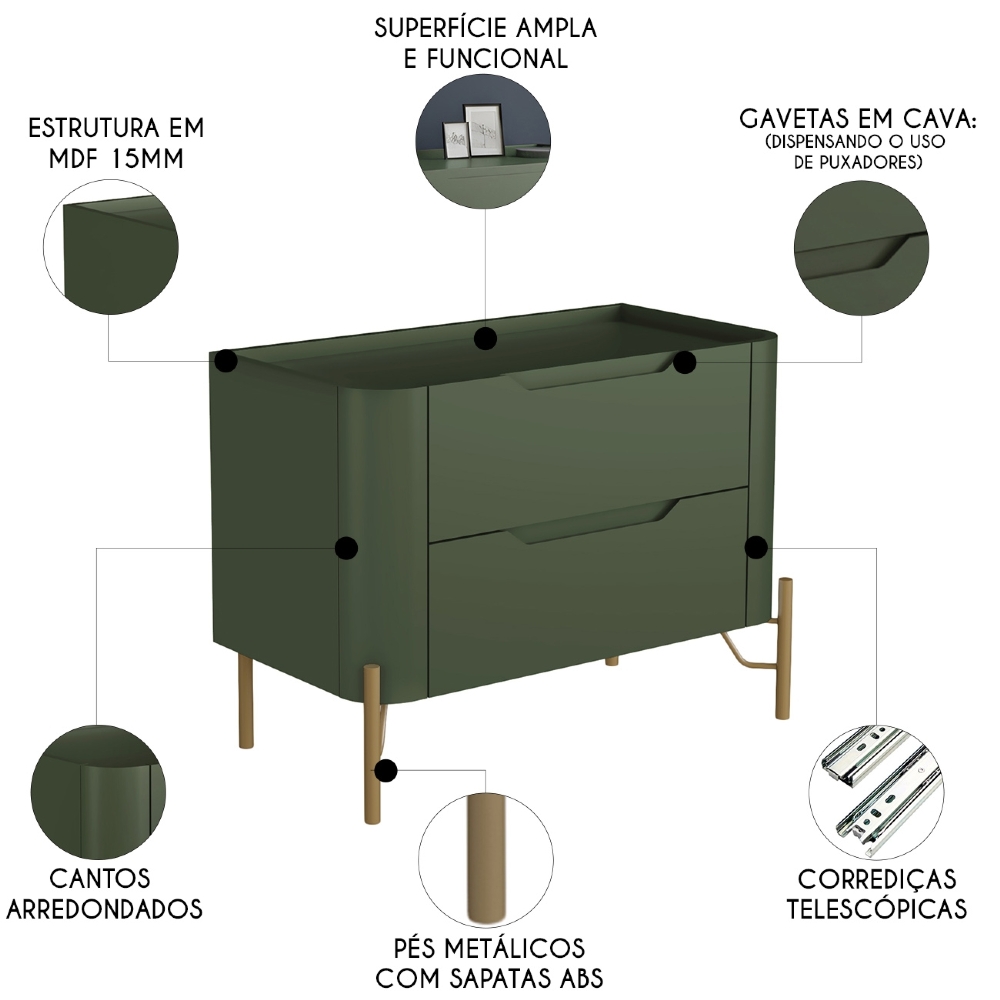 SUPERFÍCIE AMPLA
E FUNCIONAL

ESTRUTURA EM
MDF 15MM

GAVETAS EM CAVA:
(DISPENSANDO O USO
DE PUXADORES)

CANTOS
ARREDONDADOS

PÉS METÁLICOS
COM SAPATAS ABS

CORREDIÇAS
TELESCÓPICAS