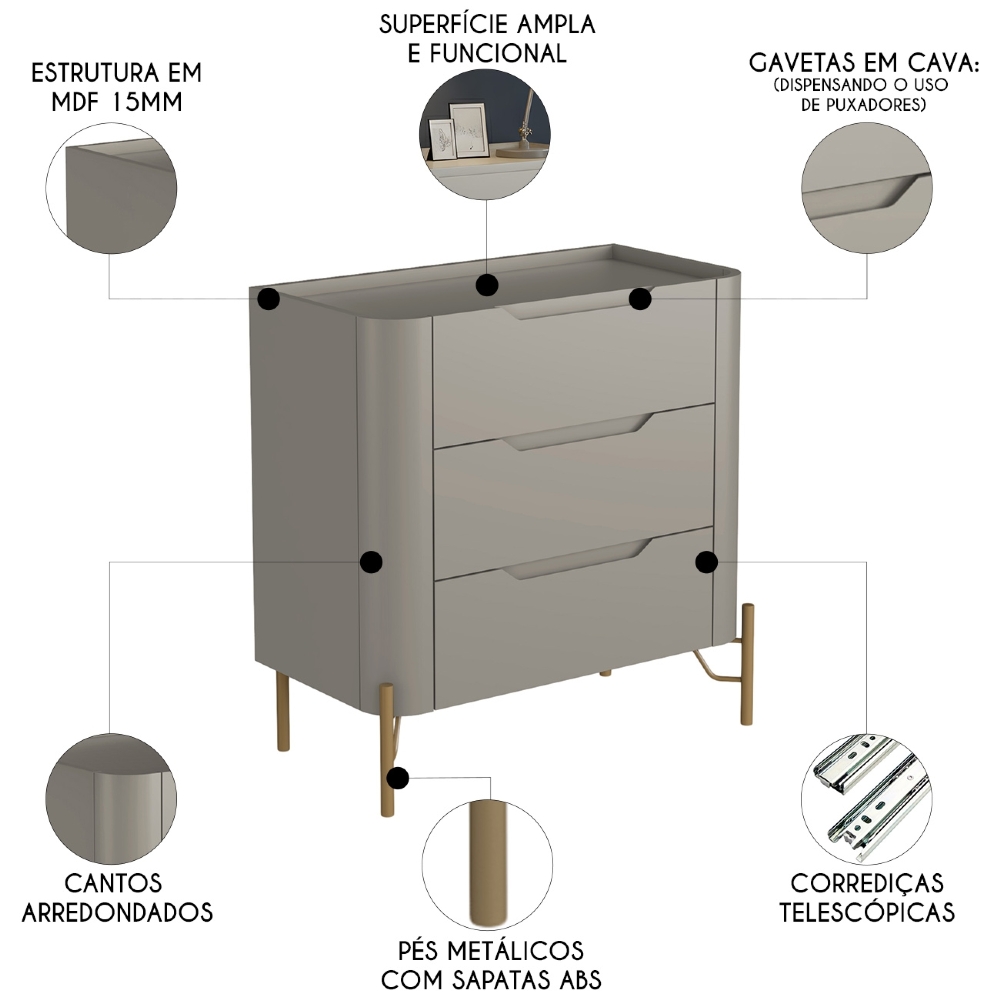 ESTRUTURA EM MDF 15MM

SUPERFÍCIE AMPLA E FUNCIONAL

GAVETAS EM CAVA: (DISPENSANDO O USO DE PUXADORES)

CANTOS ARREDONDADOS

PÉS METÁLICOS COM SAPATAS ABS

CORREDIÇAS TELESCÓPICAS