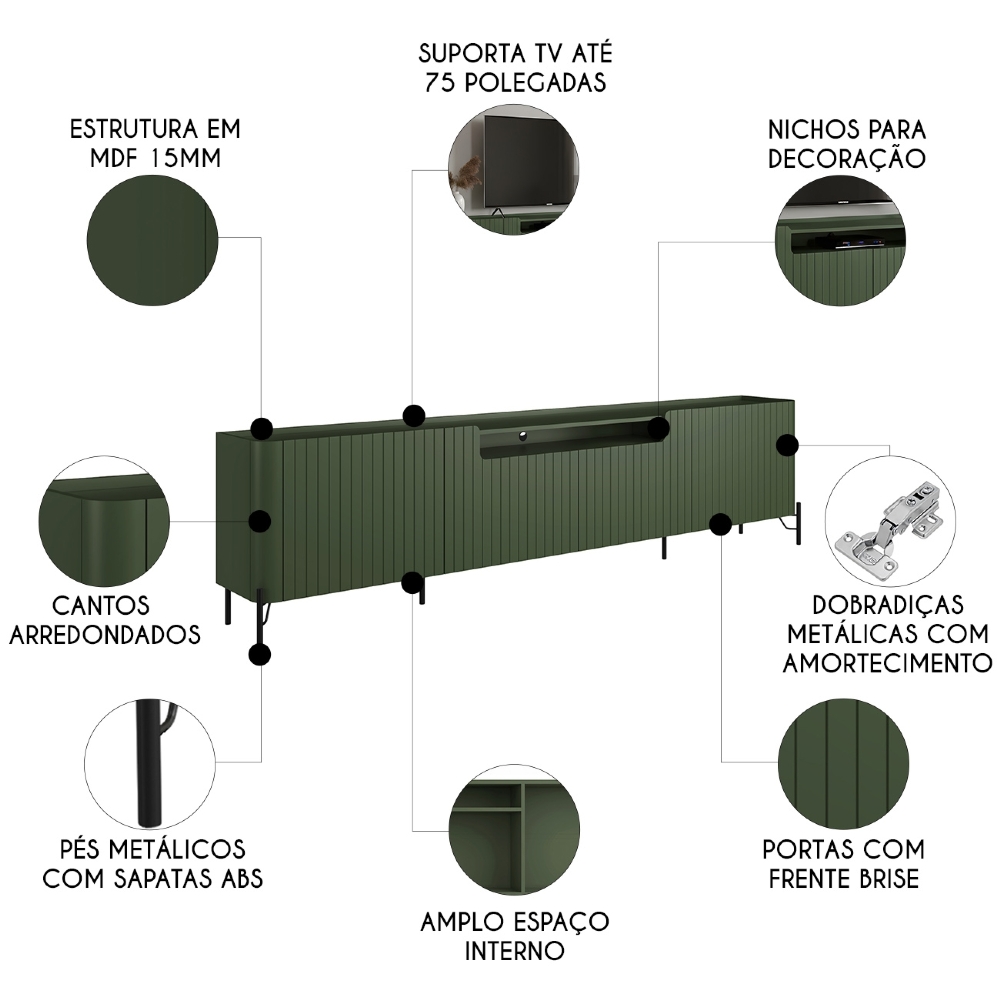 SUPORTA TV ATÉ 75 POLEGADAS

ESTRUTURA EM MDF 15MM

NICHOS PARA DECORAÇÃO

CANTOS ARREDONDADOS

DOBRADIÇAS METÁLICAS COM AMORTECIMENTO

PÉS METÁLICOS COM SAPATAS ABS

PORTAS COM FRENTE BRISE

AMPLO ESPAÇO INTERNO