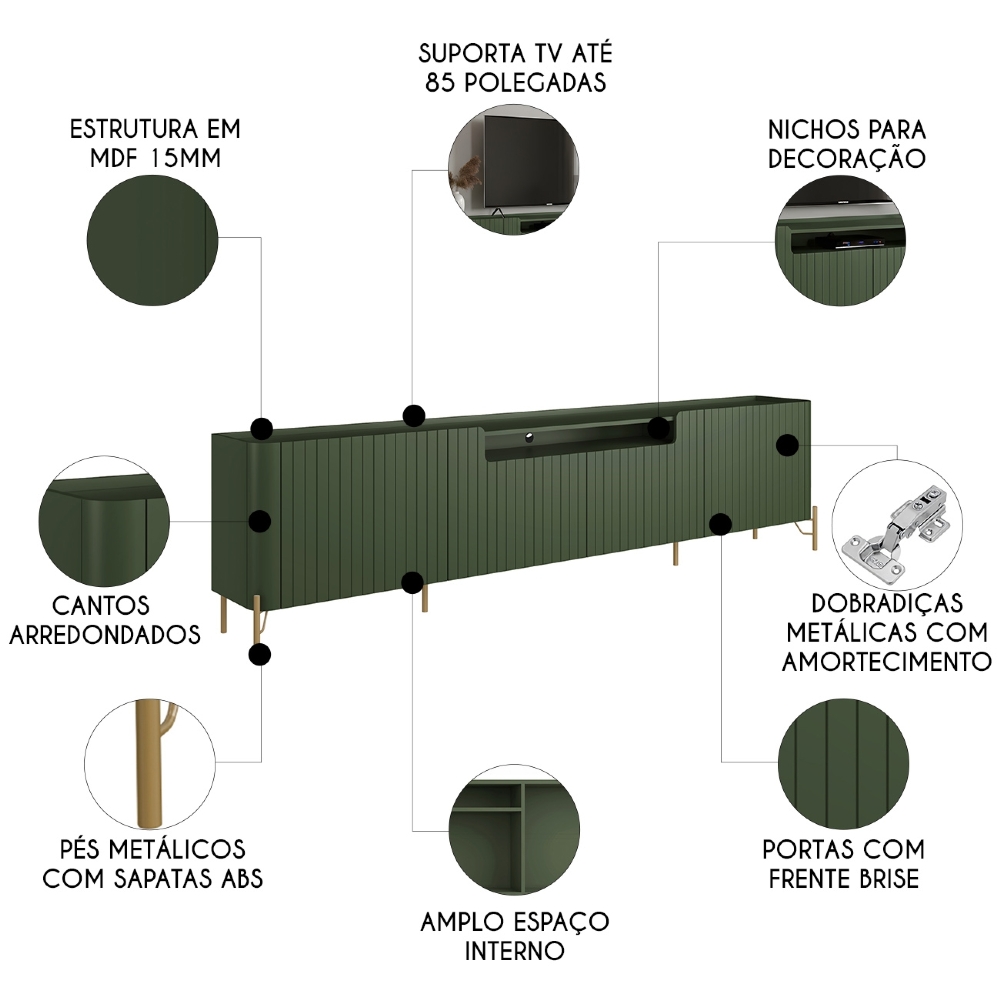 SUPORTA TV ATÉ 85 POLEGADAS

ESTRUTURA EM MDF 15MM

NICHOS PARA DECORAÇÃO

CANTOS ARREDONDADOS

DOBRADIÇAS METÁLICAS COM AMORTECIMENTO

PÉS METÁLICOS COM SAPATAS ABS

PORTAS COM FRENTE BRISE

AMPLO ESPAÇO INTERNO