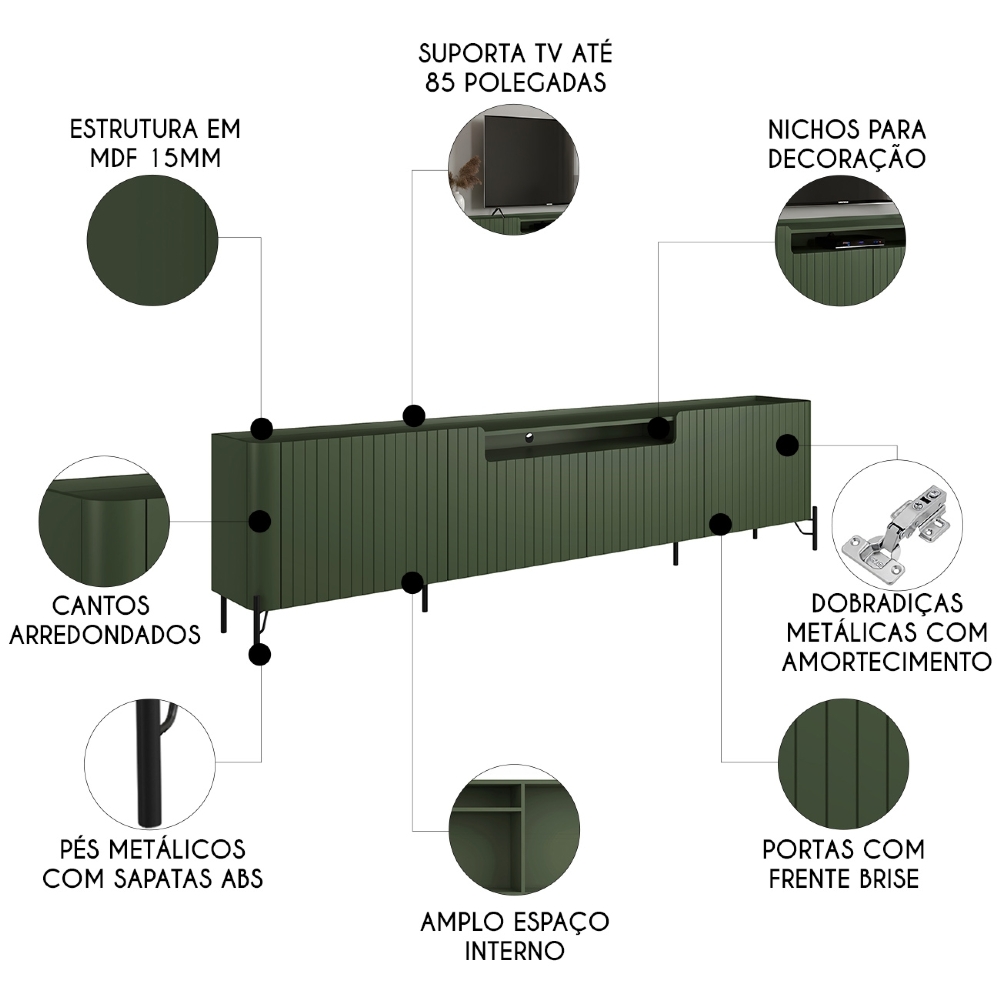 SUPORTA TV ATÉ 85 POLEGADAS

ESTRUTURA EM MDF 15MM

NICHOS PARA DECORAÇÃO

CANTOS ARREDONDADOS

DOBRADIÇAS METÁLICAS COM AMORTECIMENTO

PÉS METÁLICOS COM SAPATAS ABS

PORTAS COM FRENTE BRISE

AMPLO ESPAÇO INTERNO