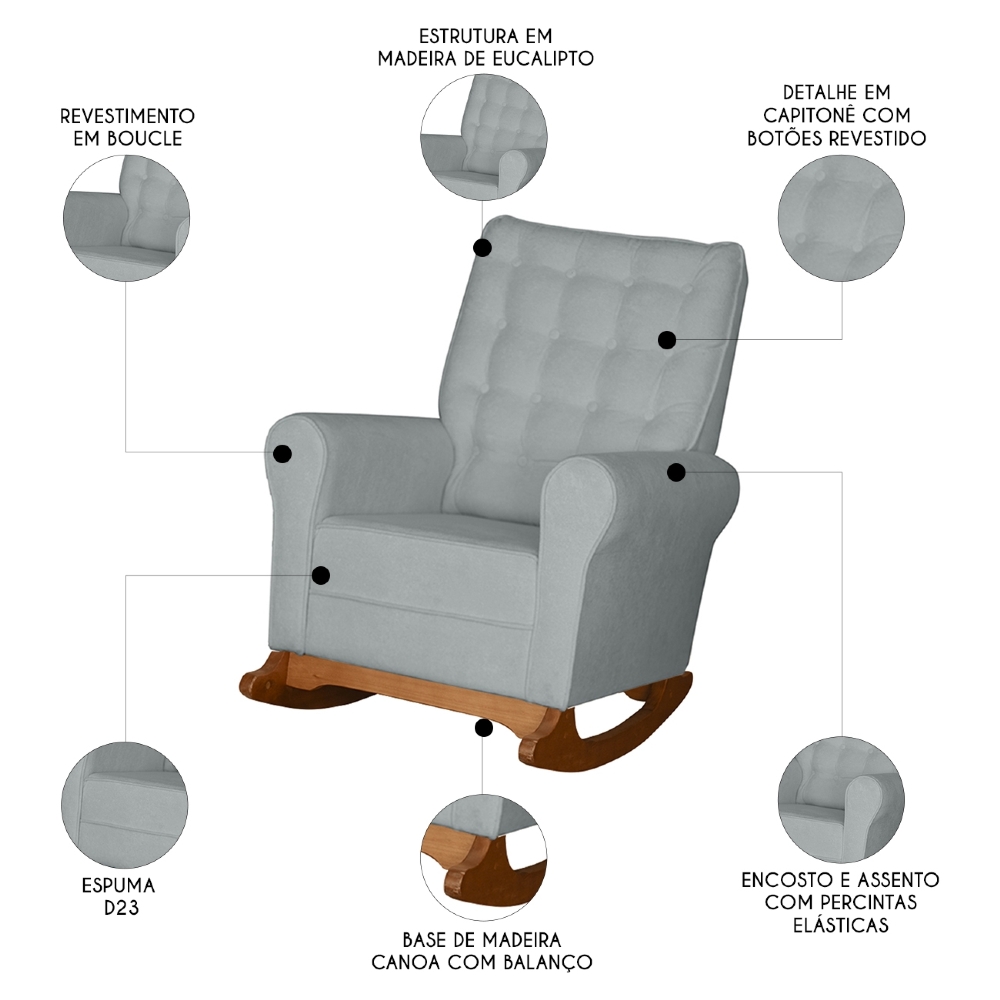 ESTRUTURA EM MADEIRA DE EUCALIPTO

REVESTIMENTO EM BOUCLE

DETALHE EM CAPITONÊ COM BOTÕES REVESTIDO

ESPUMA D23

BASE DE MADEIRA CANOA COM BALANÇO

ENCOSTO E ASSENTO COM PERCINTAS ELÁSTICAS