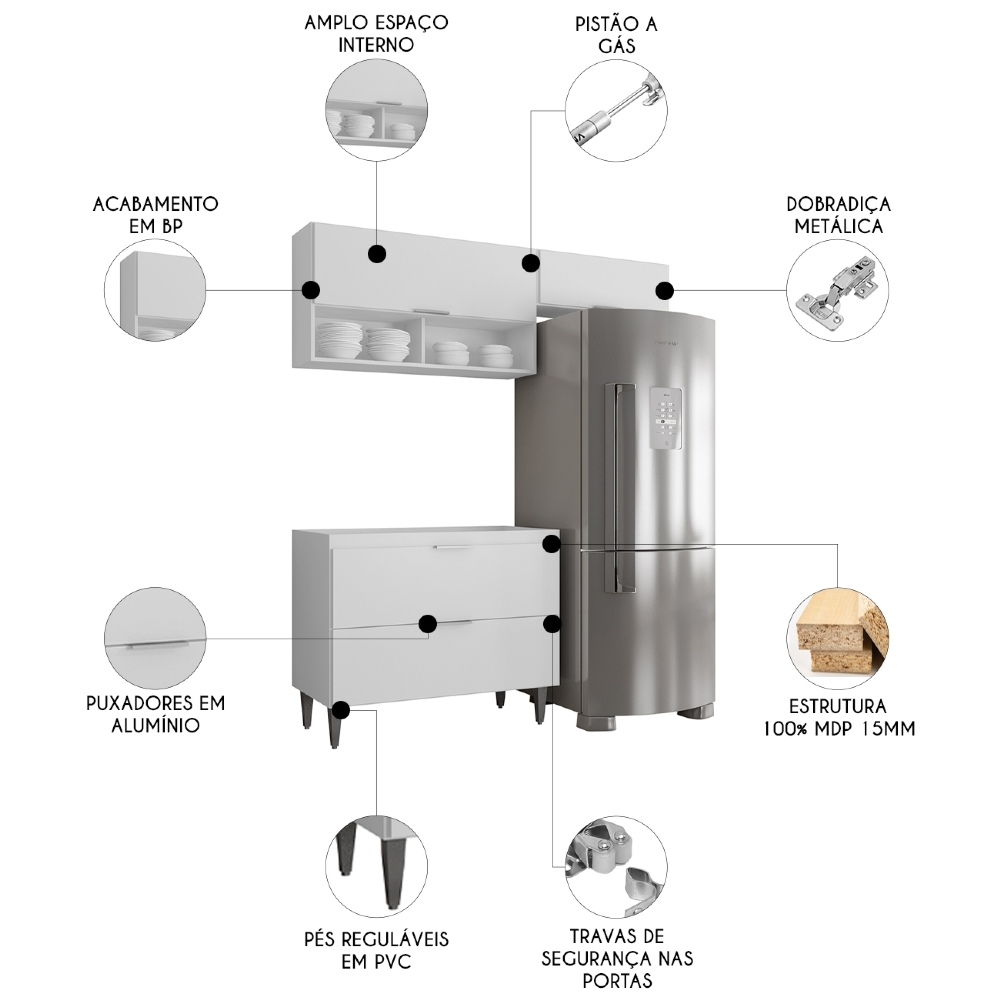 AMPLO ESPAÇO INTERNO

PISTÃO A GÁS

ACABAMENTO EM BP

DOBRADIÇA METÁLICA

PUXADORES EM ALUMÍNIO

ESTRUTURA 100% MDP 15MM

PÉS REGULÁVEIS EM PVC

TRAVAS DE SEGURANÇA NAS PORTAS