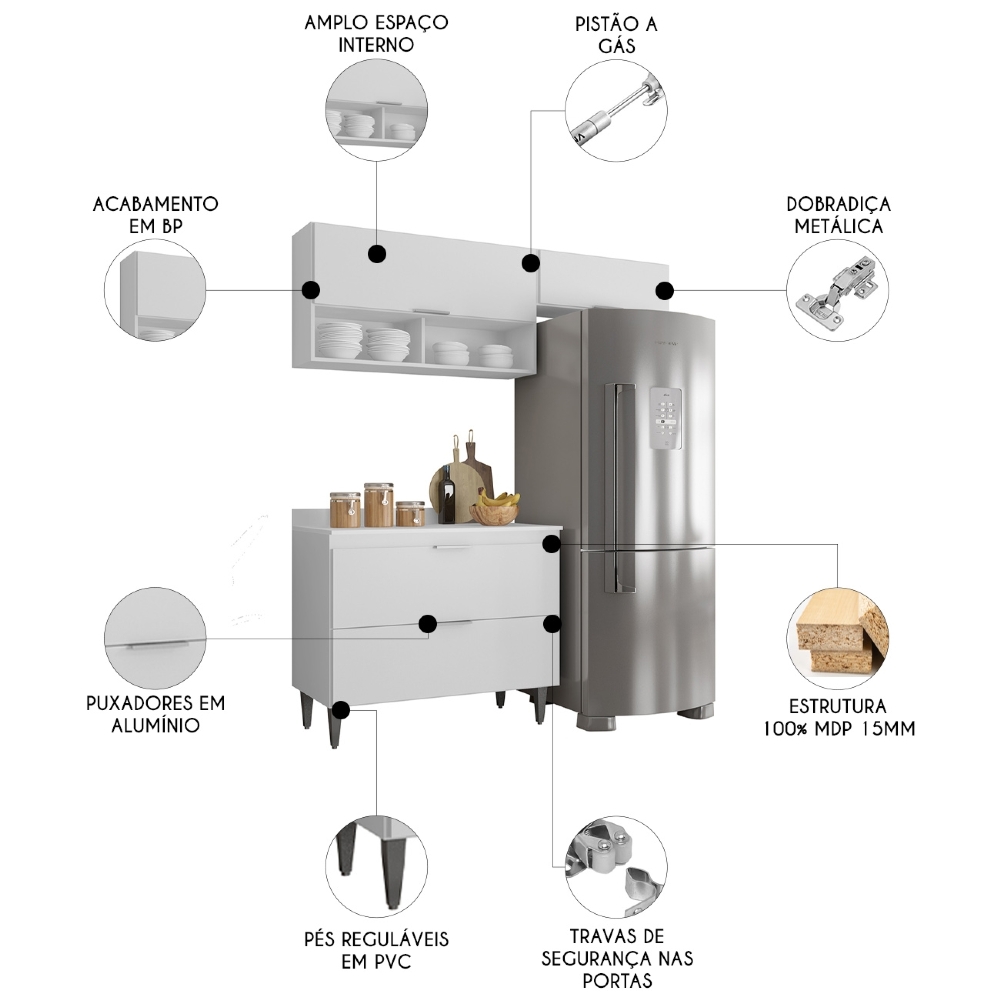 AMPLO ESPAÇO INTERNO

PISTÃO A GÁS

ACABAMENTO EM BP

DOBRADIÇA METÁLICA

PUXADORES EM ALUMÍNIO

ESTRUTURA 100% MDP 15MM

PÉS REGULÁVEIS EM PVC

TRAVAS DE SEGURANÇA NAS PORTAS