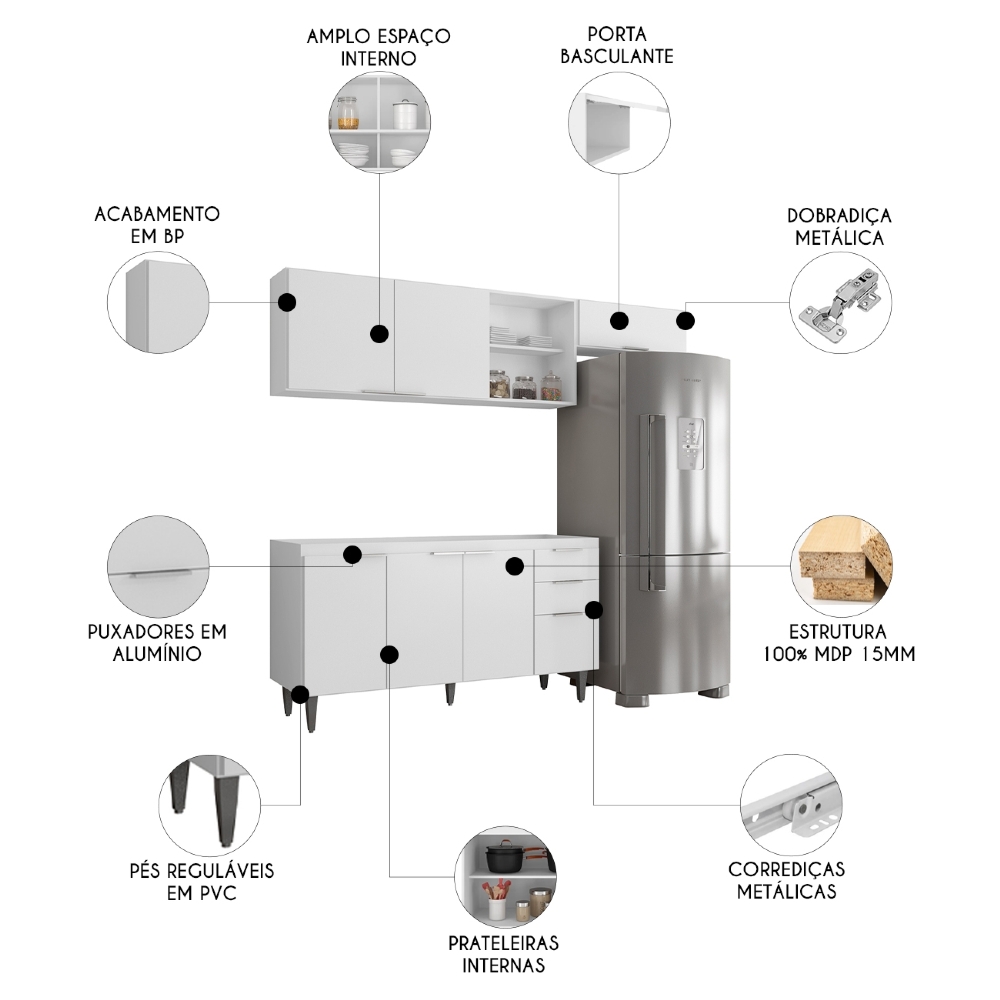 AMPLO ESPAÇO INTERNO

PORTA BASCULANTE

ACABAMENTO EM BP

DOBRADIÇA METÁLICA

PUXADORES EM ALUMÍNIO

ESTRUTURA 100% MDP 15MM

PÉS REGULÁVEIS EM PVC

CORREDIÇAS METÁLICAS

PRATELEIRAS INTERNAS