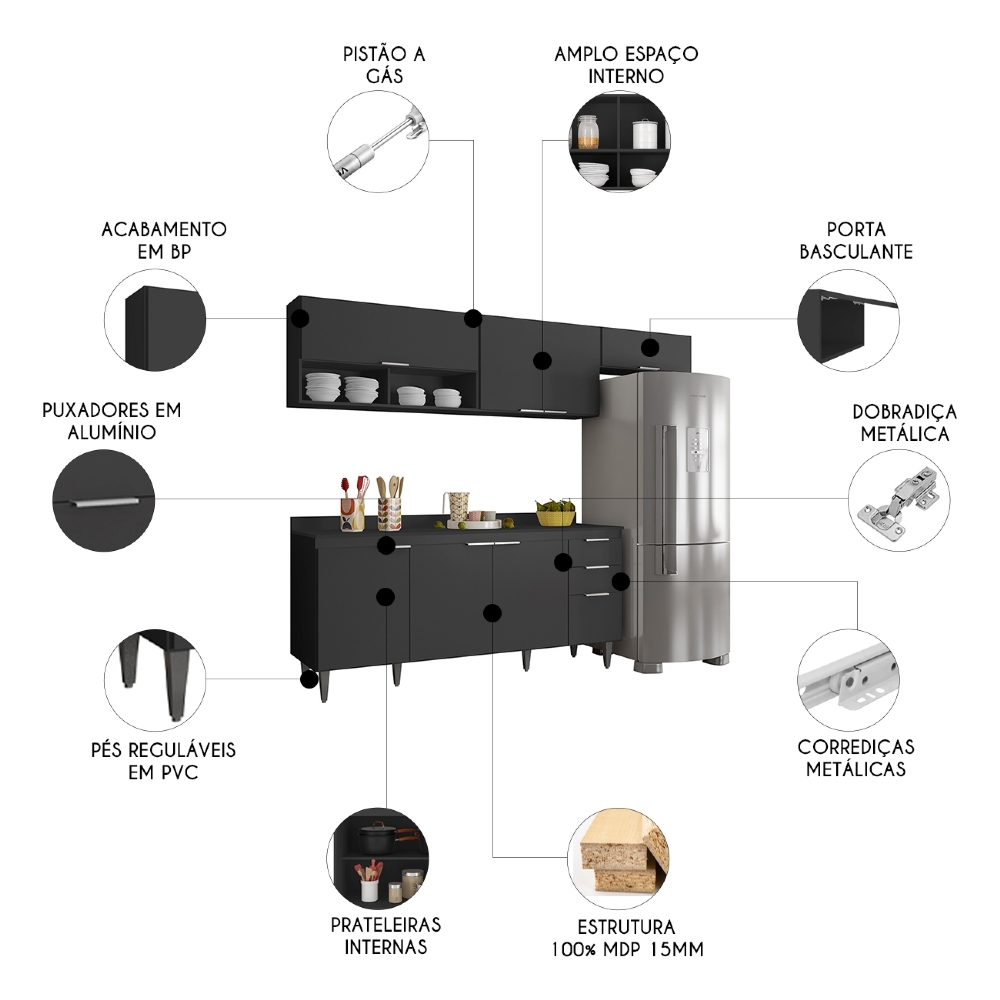 PISTÃO A GÁS

AMPLO ESPAÇO INTERNO

ACABAMENTO EM BP

PORTA BASCULANTE

PUXADORES EM ALUMÍNIO

DOBRADIÇA METÁLICA

PÉS REGULÁVEIS EM PVC

CORREDIÇAS METÁLICAS

PRATELEIRAS INTERNAS

ESTRUTURA 100% MDP 15MM