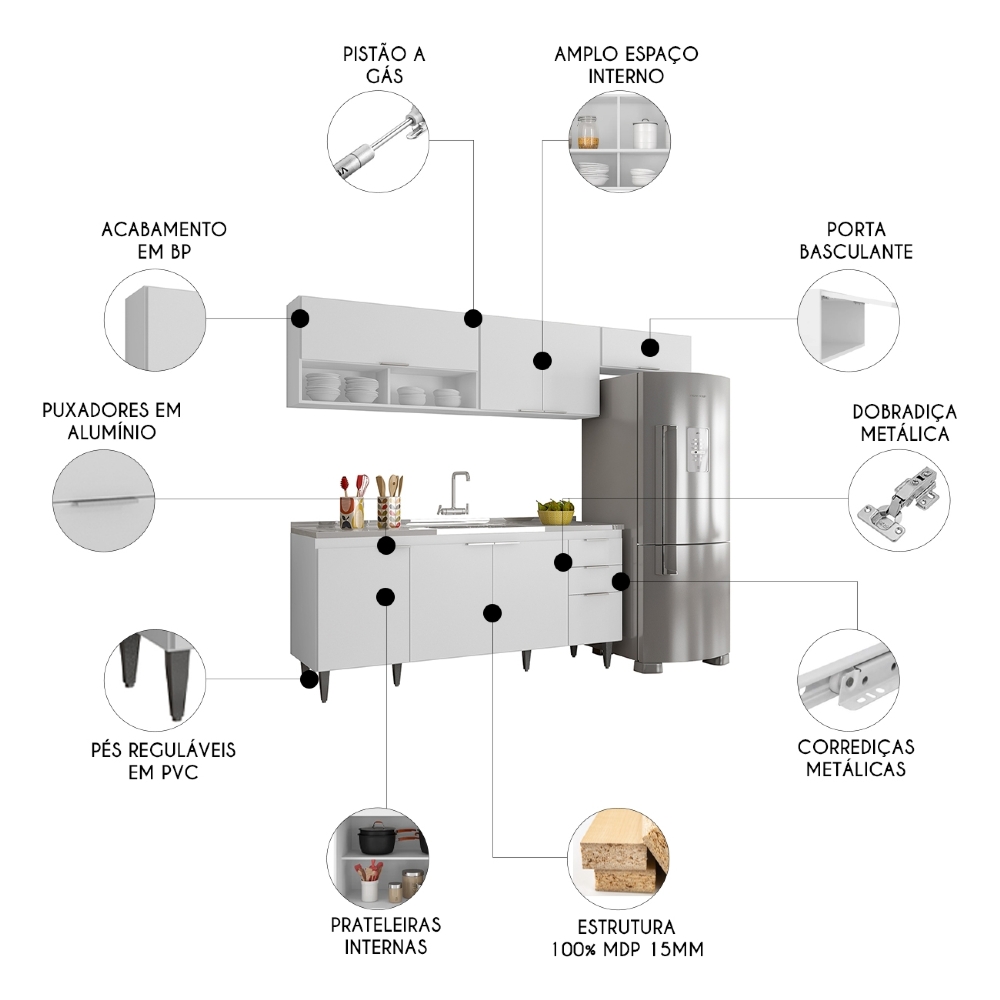 PISTÃO A GÁS

AMPLO ESPAÇO INTERNO

ACABAMENTO EM BP

PORTA BASCULANTE

PUXADORES EM ALUMÍNIO

DOBRADIÇA METÁLICA

PÉS REGULÁVEIS EM PVC

CORREDIÇAS METÁLICAS

PRATELEIRAS INTERNAS

ESTRUTURA 100% MDP 15MM