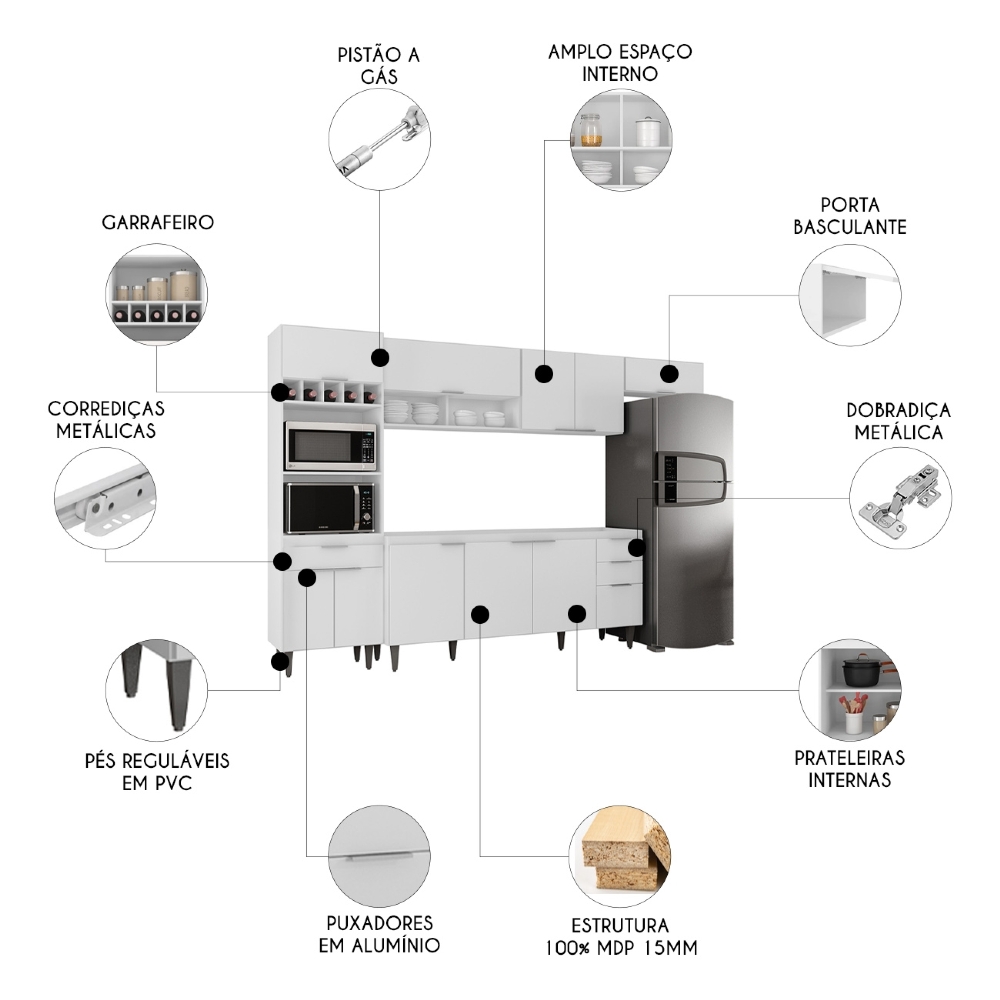 PISTÃO A GÁS

AMPLO ESPAÇO INTERNO

GARRAFEIRO

PORTA BASCULANTE

CORREDIÇAS METÁLICAS

DOBRADIÇA METÁLICA

PÉS REGULÁVEIS EM PVC

PRATELEIRAS INTERNAS

PUXADORES EM ALUMÍNIO

ESTRUTURA 100% MDP 15MM