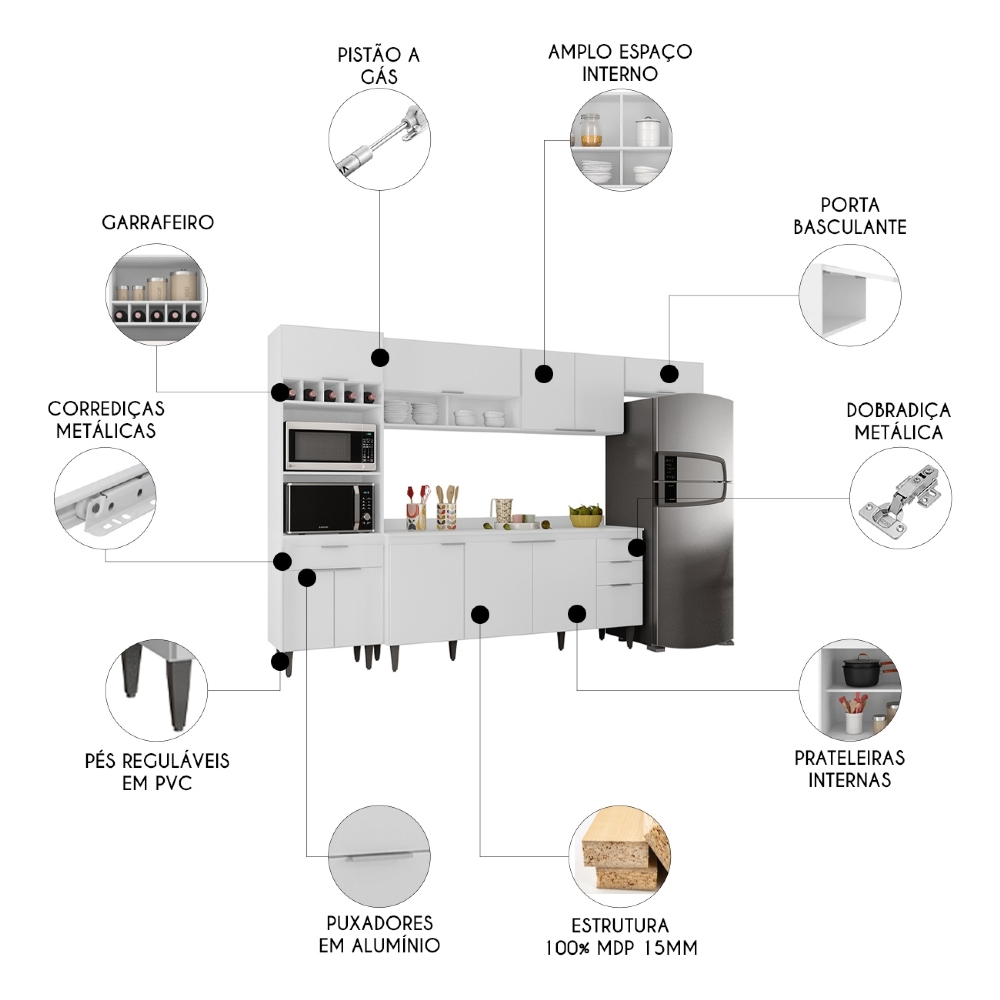 PISTÃO A GÁS

AMPLO ESPAÇO INTERNO

GARRAFEIRO

PORTA BASCULANTE

CORREDIÇAS METÁLICAS

DOBRADIÇA METÁLICA

PÉS REGULÁVEIS EM PVC

PRATELEIRAS INTERNAS

PUXADORES EM ALUMÍNIO

ESTRUTURA 100% MDP 15MM