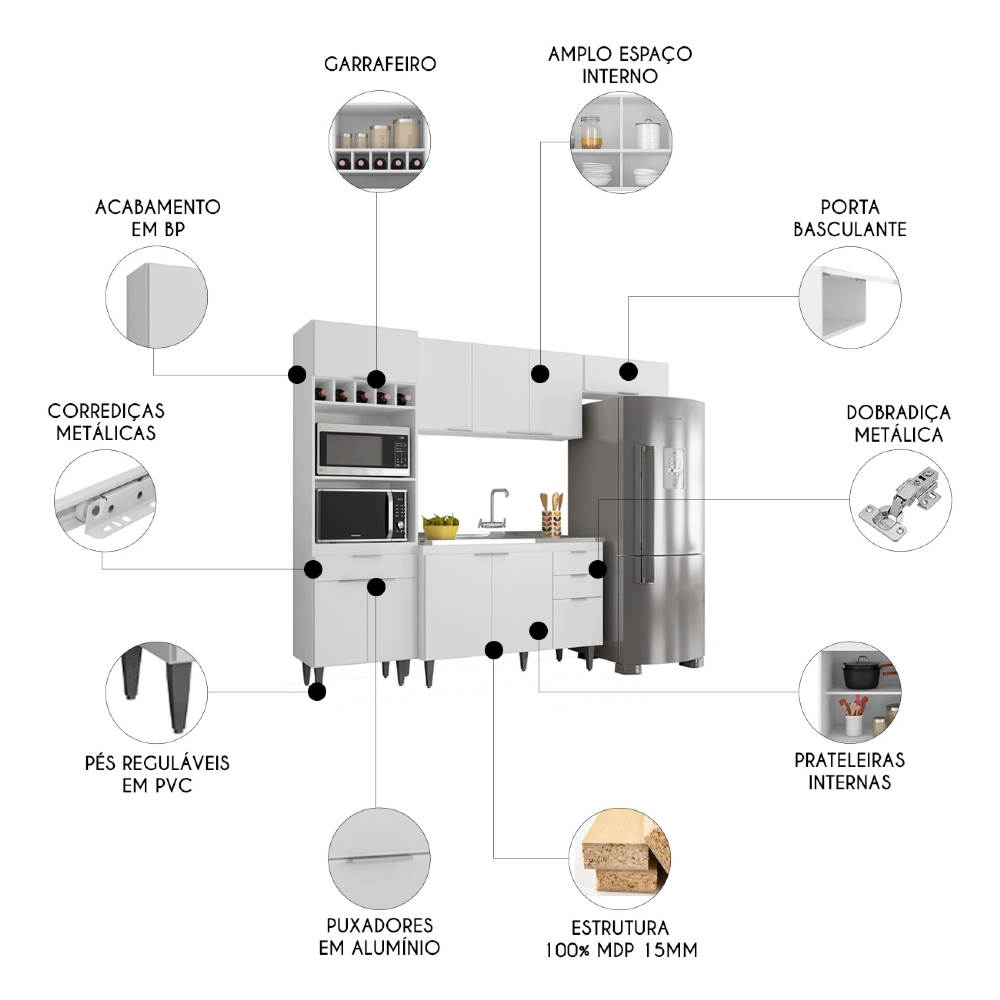 GARRAFEIRO

AMPLO ESPAÇO INTERNO

ACABAMENTO EM BP

PORTA BASCULANTE

CORREDIÇAS METÁLICAS

DOBRADIÇA METÁLICA

PÉS REGULÁVEIS EM PVC

PRATELEIRAS INTERNAS

PUXADORES EM ALUMÍNIO

ESTRUTURA 100% MDP 15MM