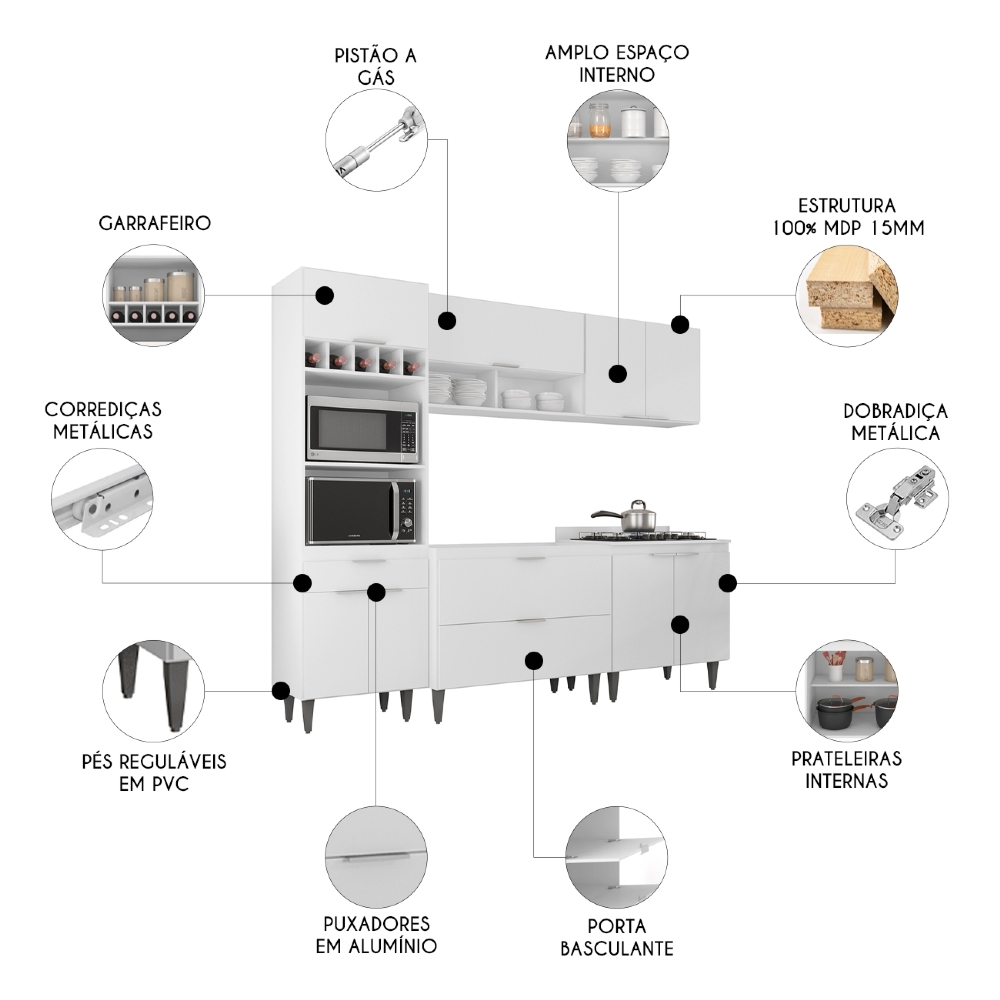 PISTÃO A GÁS

AMPLO ESPAÇO INTERNO

GARRAFEIRO

ESTRUTURA 100% MDP 15MM

CORREDIÇAS METÁLICAS

DOBRADIÇA METÁLICA

PÉS REGULÁVEIS EM PVC

PRATELEIRAS INTERNAS

PUXADORES EM ALUMÍNIO

PORTA BASCULANTE