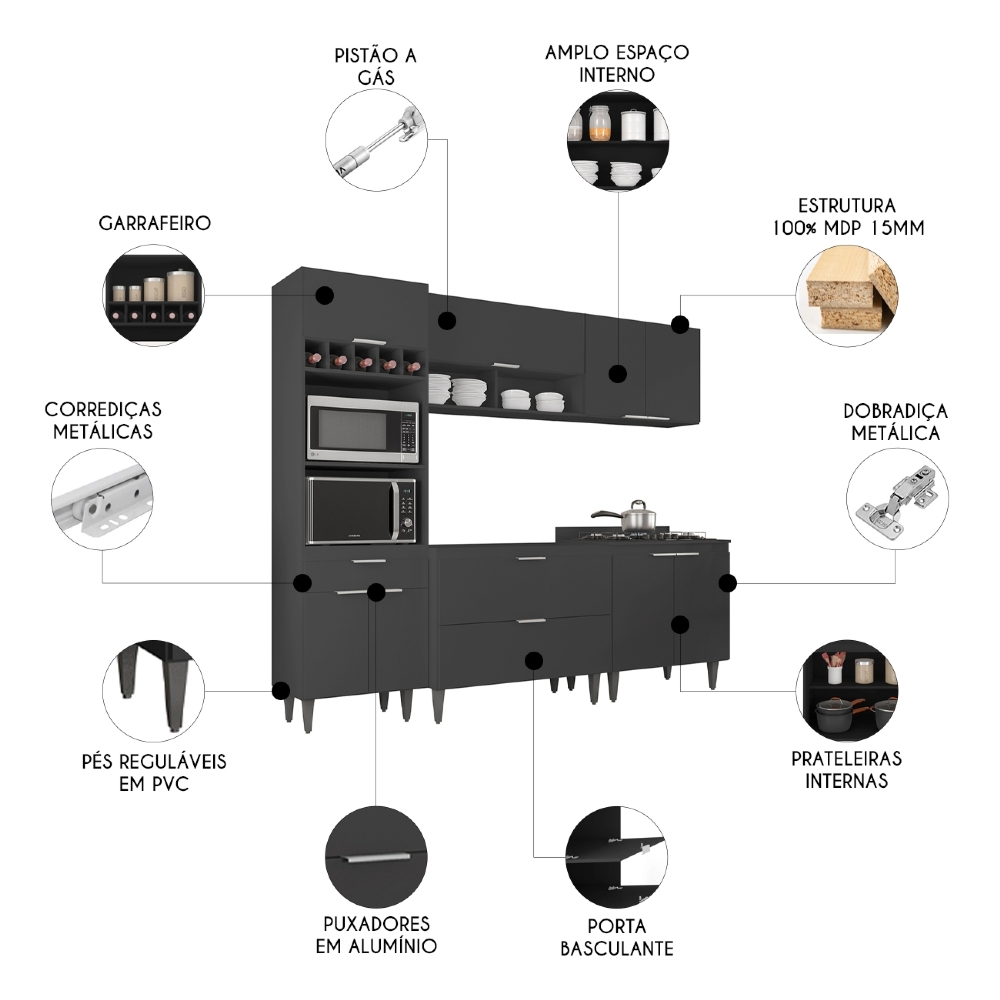 PISTÃO A GÁS

AMPLO ESPAÇO INTERNO

GARRAFEIRO

ESTRUTURA 100% MDP 15MM

CORREDIÇAS METÁLICAS

DOBRADIÇA METÁLICA

PÉS REGULÁVEIS EM PVC

PRATELEIRAS INTERNAS

PUXADORES EM ALUMÍNIO

PORTA BASCULANTE