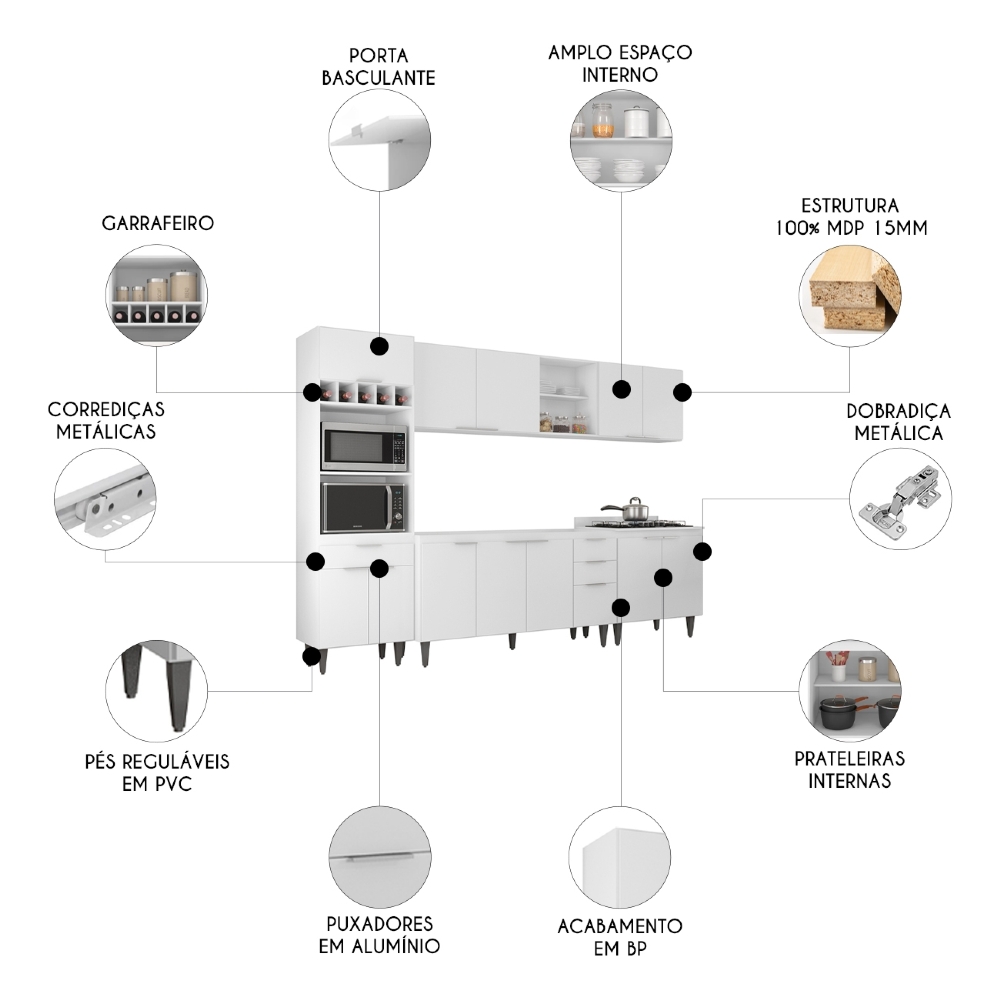 PORTA BASCULANTE

AMPLO ESPAÇO INTERNO

GARRAFEIRO

ESTRUTURA 100% MDP 15MM

CORREDIÇAS METÁLICAS

DOBRADIÇA METÁLICA

PÉS REGULÁVEIS EM PVC

PRATELEIRAS INTERNAS

PUXADORES EM ALUMÍNIO

ACABAMENTO EM BP