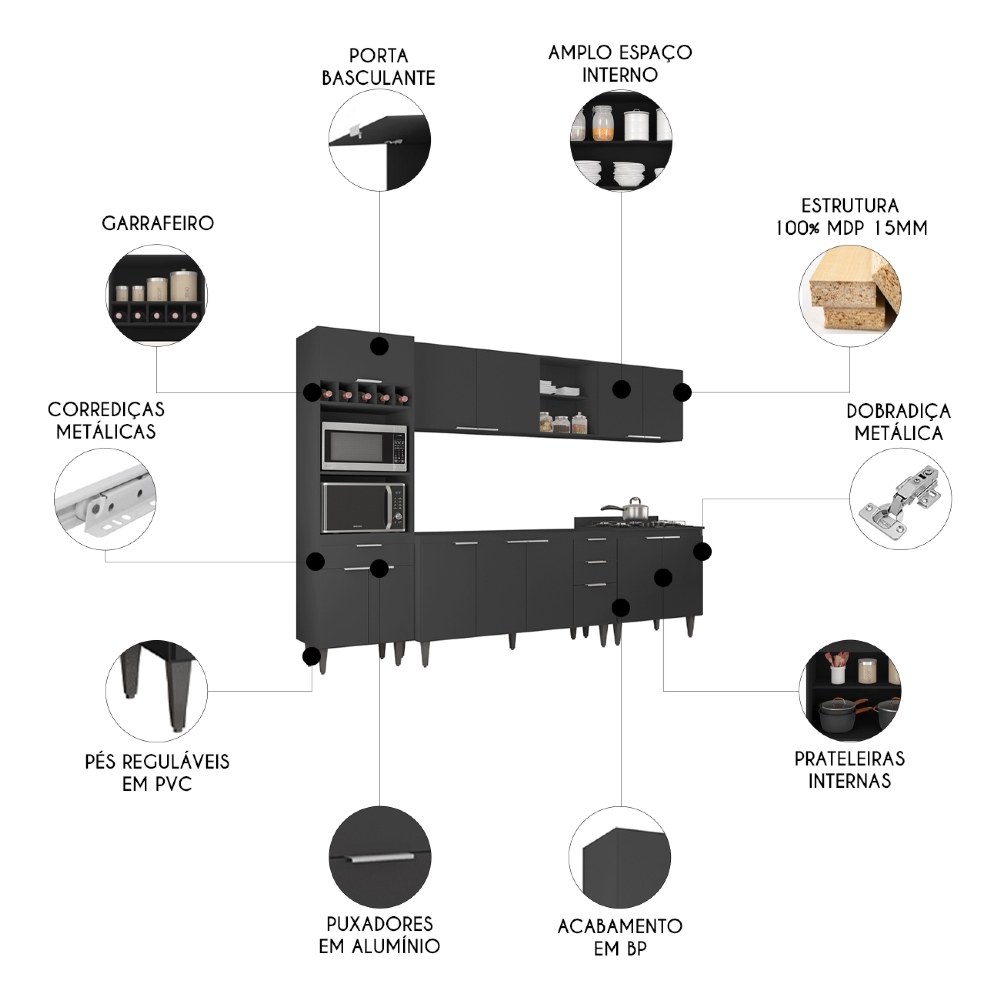 PORTA BASCULANTE

AMPLO ESPAÇO INTERNO

GARRAFEIRO

ESTRUTURA 100% MDP 15MM

CORREDIÇAS METÁLICAS

DOBRADIÇA METÁLICA

PÉS REGULÁVEIS EM PVC

PRATELEIRAS INTERNAS

PUXADORES EM ALUMÍNIO

ACABAMENTO EM BP