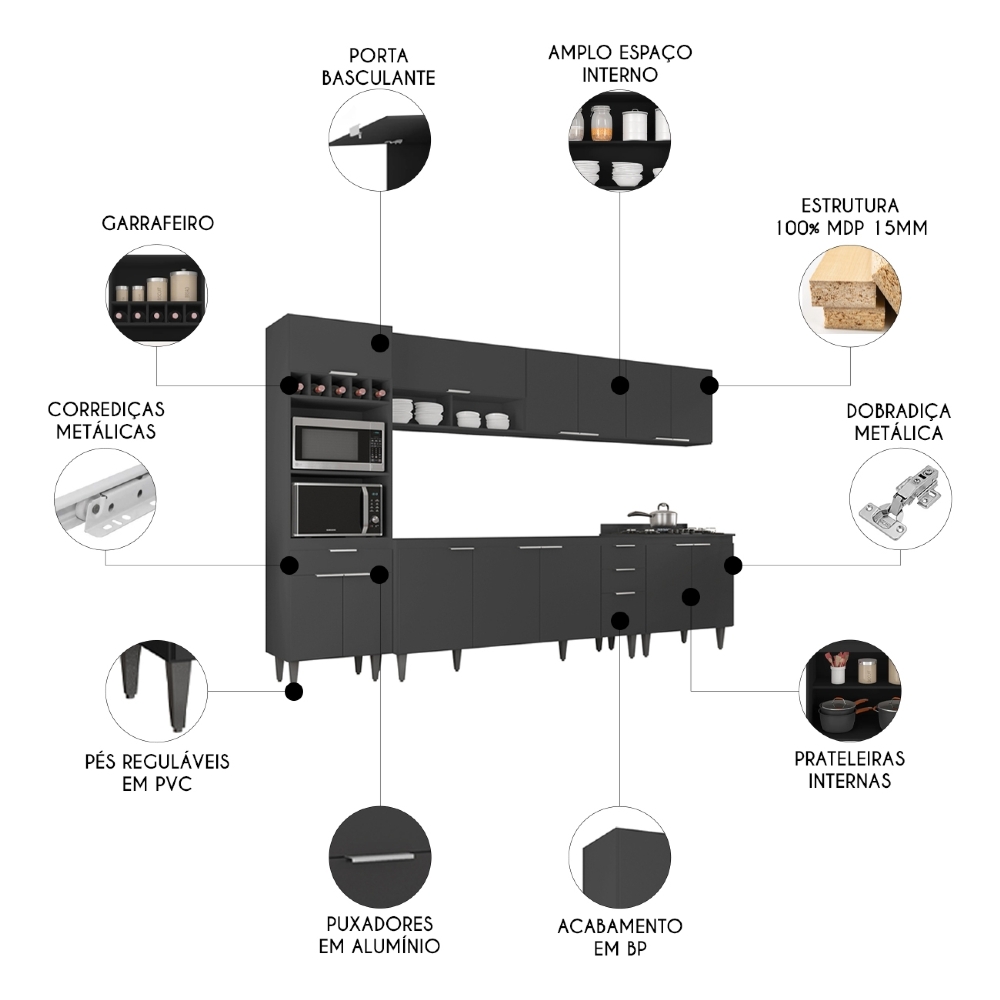 PORTA BASCULANTE

AMPLO ESPAÇO INTERNO

GARRAFEIRO

ESTRUTURA 100% MDP 15MM

CORREDIÇAS METÁLICAS

DOBRADIÇA METÁLICA

PÉS REGULÁVEIS EM PVC

PRATELEIRAS INTERNAS

PUXADORES EM ALUMÍNIO

ACABAMENTO EM BP