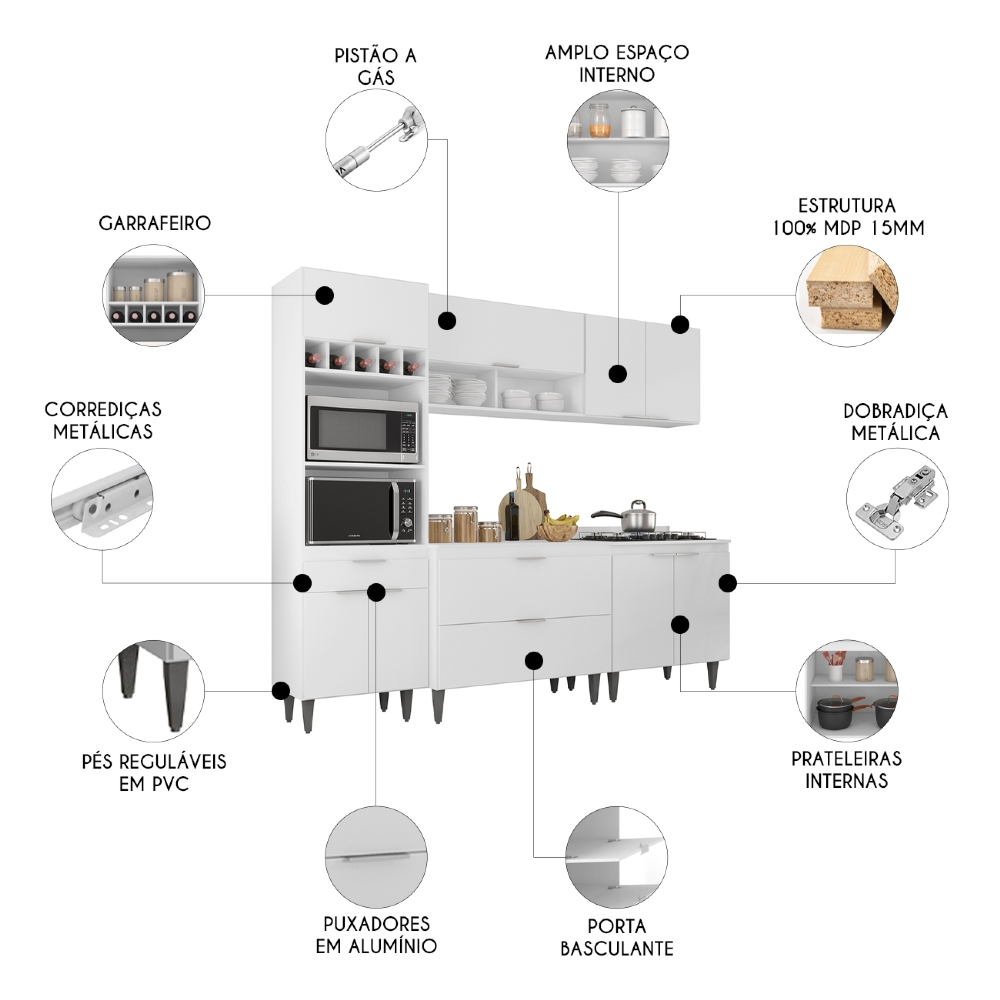 PISTÃO A GÁS

AMPLO ESPAÇO INTERNO

GARRAFEIRO

ESTRUTURA 100% MDP 15MM

CORREDIÇAS METÁLICAS

DOBRADIÇA METÁLICA

PÉS REGULÁVEIS EM PVC

PRATELEIRAS INTERNAS

PUXADORES EM ALUMÍNIO

PORTA BASCULANTE