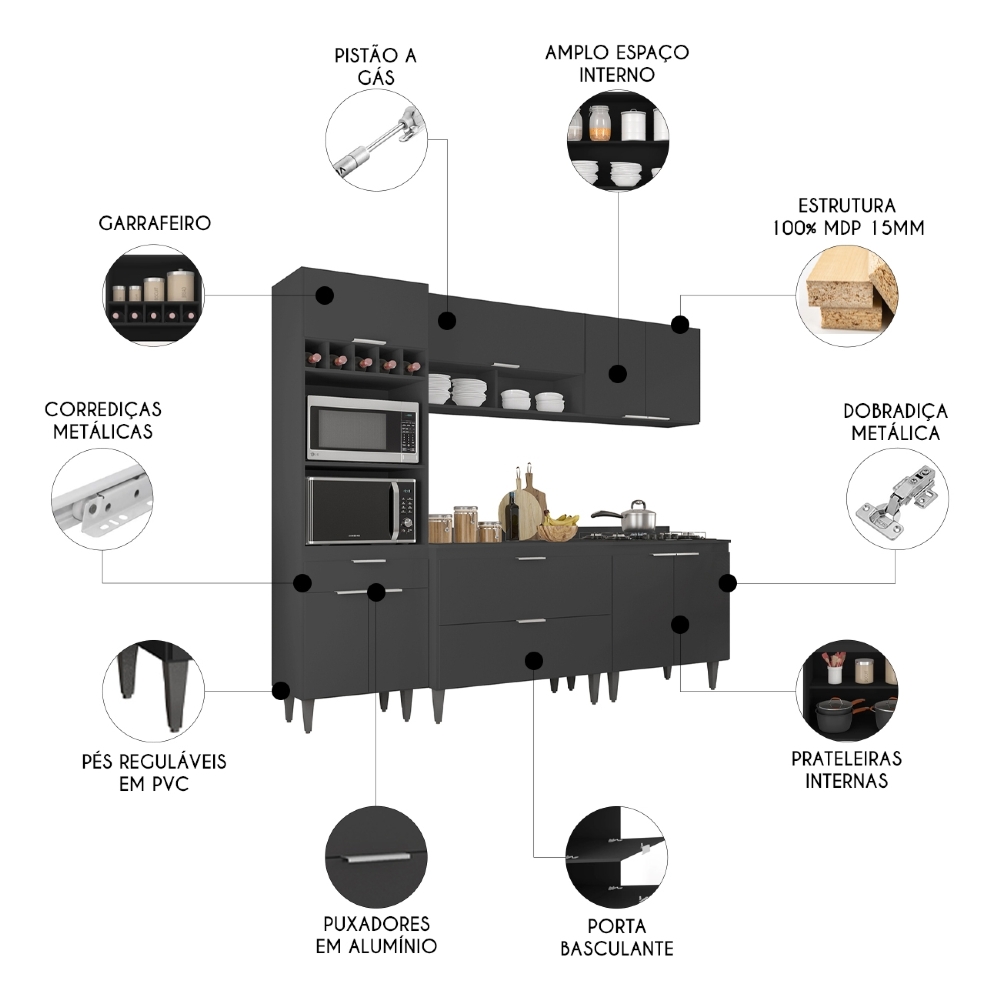 PISTÃO A GÁS

AMPLO ESPAÇO INTERNO

GARRAFEIRO

ESTRUTURA 100% MDP 15MM

CORREDIÇAS METÁLICAS

DOBRADIÇA METÁLICA

PÉS REGULÁVEIS EM PVC

PRATELEIRAS INTERNAS

PUXADORES EM ALUMÍNIO

PORTA BASCULANTE