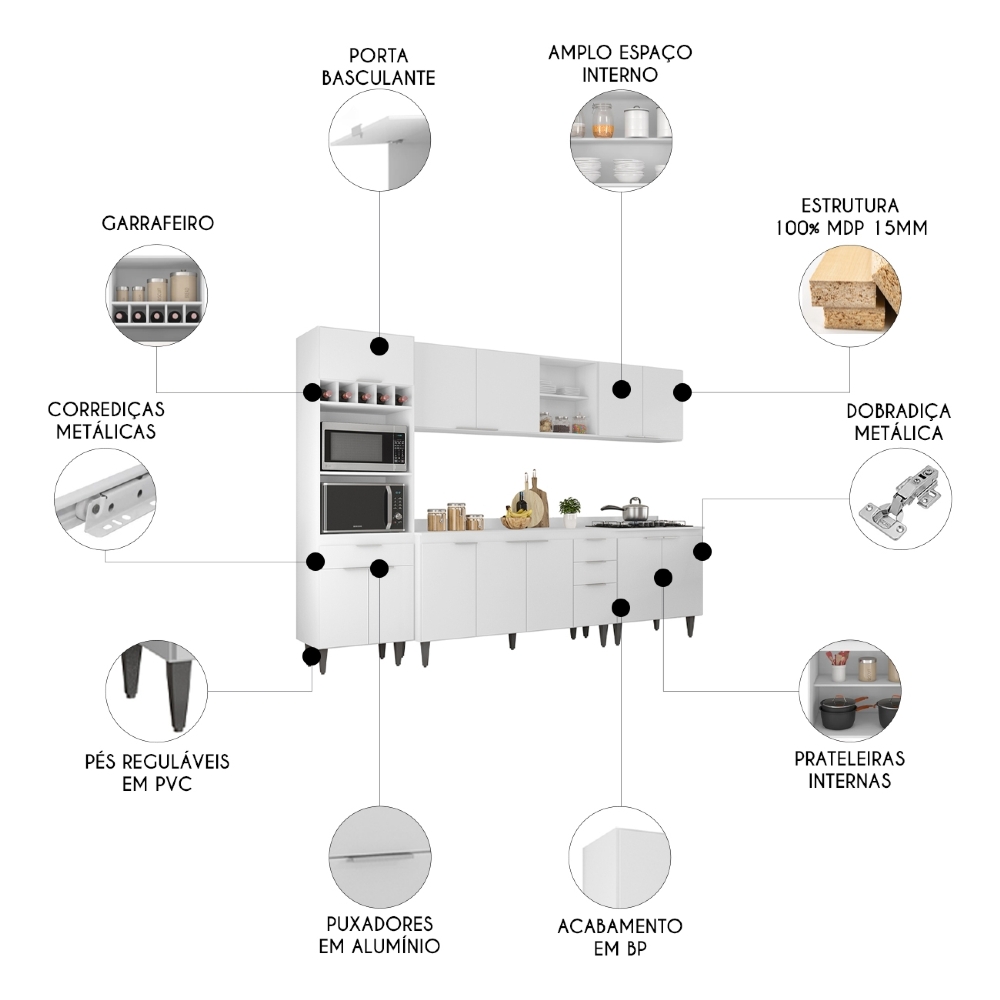 PORTA BASCULANTE

AMPLO ESPAÇO INTERNO

GARRAFEIRO

ESTRUTURA 100% MDP 15MM

CORREDIÇAS METÁLICAS

DOBRADIÇA METÁLICA

PÉS REGULÁVEIS EM PVC

PRATELEIRAS INTERNAS

PUXADORES EM ALUMÍNIO

ACABAMENTO EM BP