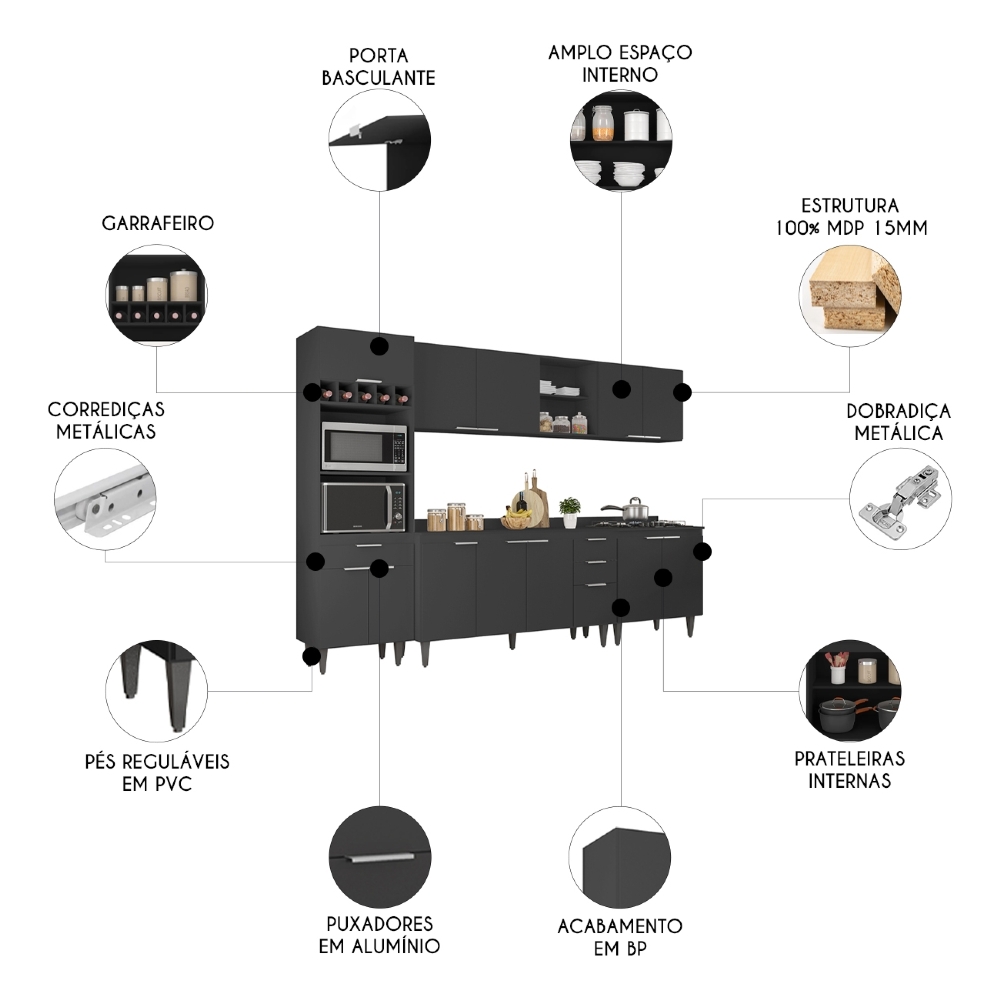 PORTA BASCULANTE

AMPLO ESPAÇO INTERNO

GARRAFEIRO

ESTRUTURA 100% MDP 15MM

CORREDIÇAS METÁLICAS

DOBRADIÇA METÁLICA

PÉS REGULÁVEIS EM PVC

PRATELEIRAS INTERNAS

PUXADORES EM ALUMÍNIO

ACABAMENTO EM BP