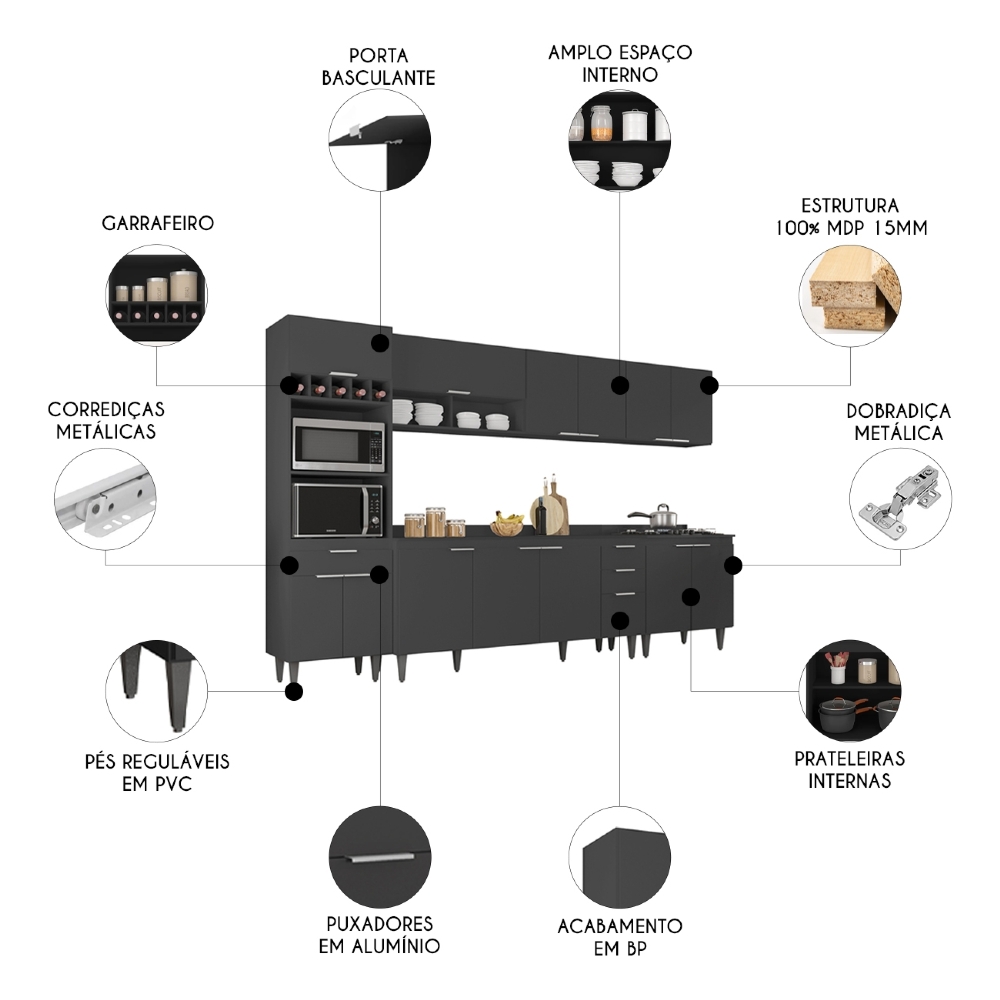 PORTA BASCULANTE

AMPLO ESPAÇO INTERNO

GARRAFEIRO

ESTRUTURA 100% MDP 15MM

CORREDIÇAS METÁLICAS

DOBRADIÇA METÁLICA

PÉS REGULÁVEIS EM PVC

PRATELEIRAS INTERNAS

PUXADORES EM ALUMÍNIO

ACABAMENTO EM BP