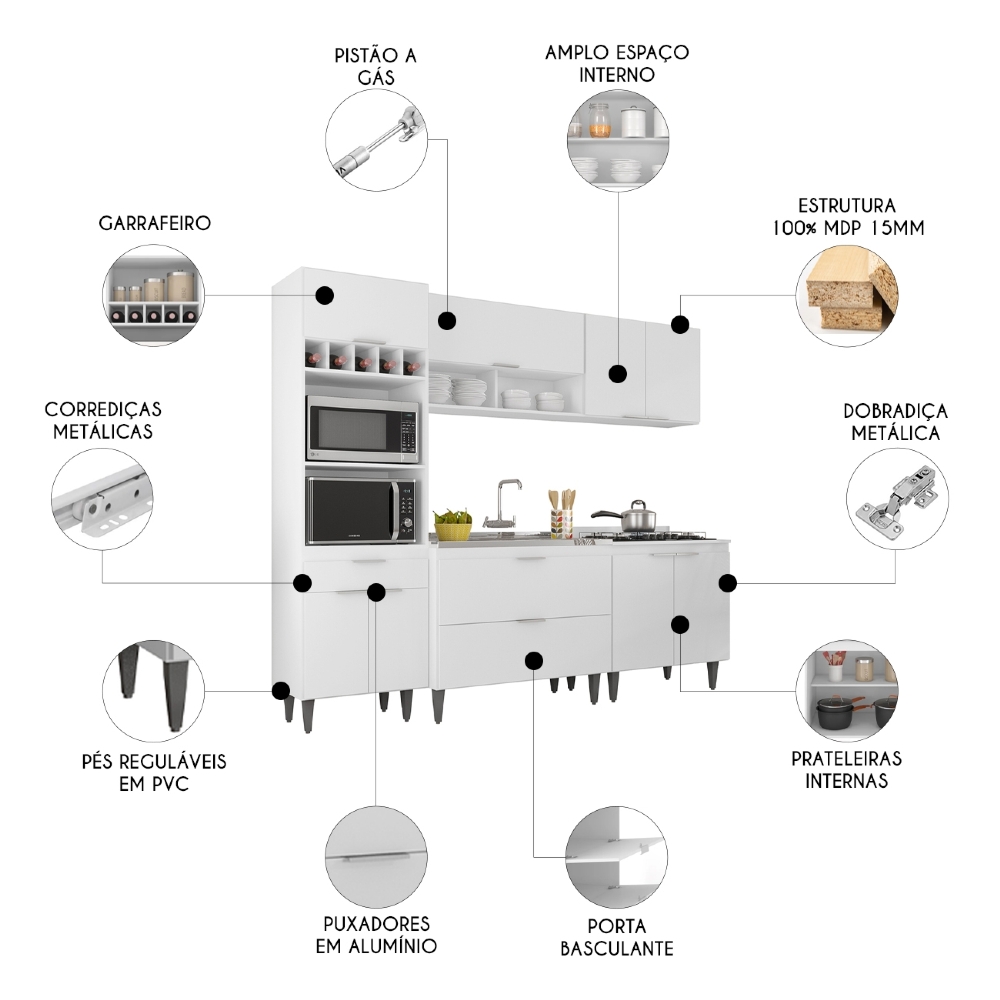 PISTÃO A GÁS

AMPLO ESPAÇO INTERNO

GARRAFEIRO

ESTRUTURA 100% MDP 15MM

CORREDIÇAS METÁLICAS

DOBRADIÇA METÁLICA

PÉS REGULÁVEIS EM PVC

PRATELEIRAS INTERNAS

PUXADORES EM ALUMÍNIO

PORTA BASCULANTE