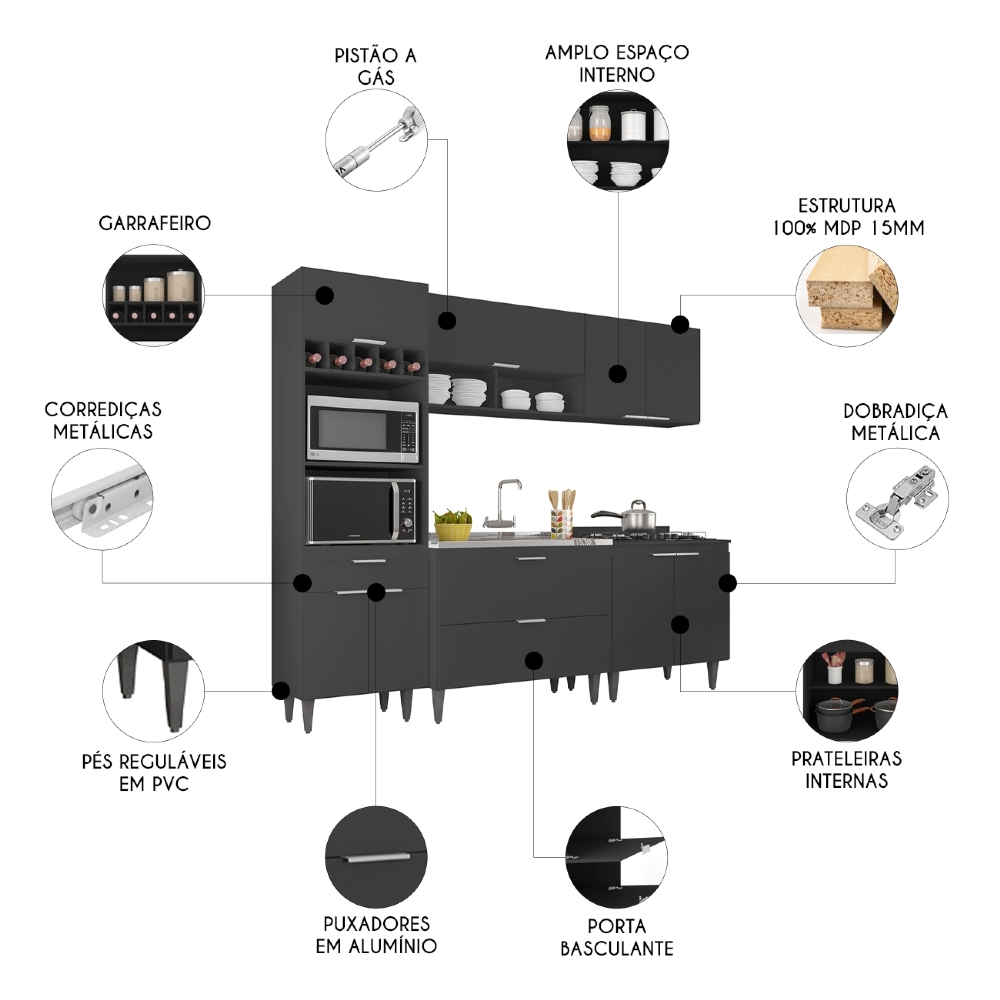 PISTÃO A GÁS

AMPLO ESPAÇO INTERNO

GARRAFEIRO

ESTRUTURA 100% MDP 15MM

CORREDIÇAS METÁLICAS

DOBRADIÇA METÁLICA

PÉS REGULÁVEIS EM PVC

PRATELEIRAS INTERNAS

PUXADORES EM ALUMÍNIO

PORTA BASCULANTE