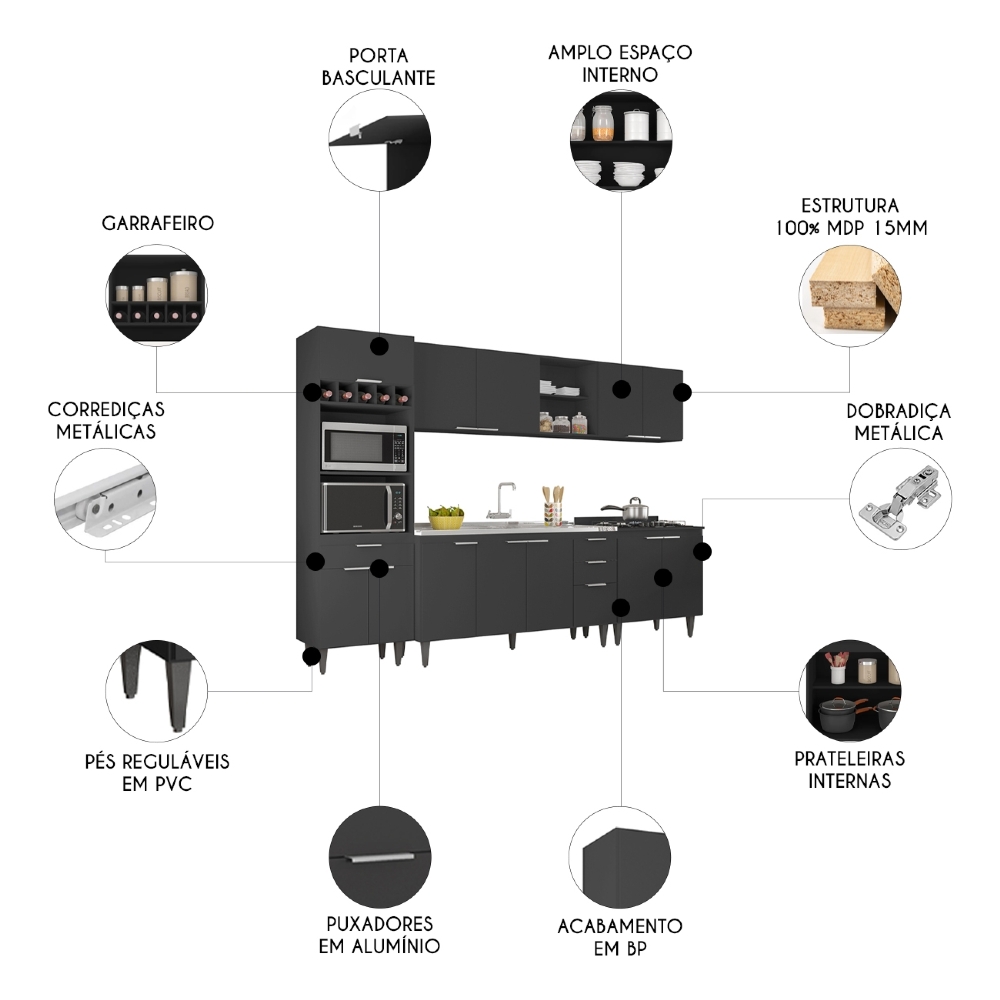 PORTA BASCULANTE

AMPLO ESPAÇO INTERNO

GARRAFEIRO

ESTRUTURA 100% MDP 15MM

CORREDIÇAS METÁLICAS

DOBRADIÇA METÁLICA

PÉS REGULÁVEIS EM PVC

PRATELEIRAS INTERNAS

PUXADORES EM ALUMÍNIO

ACABAMENTO EM BP