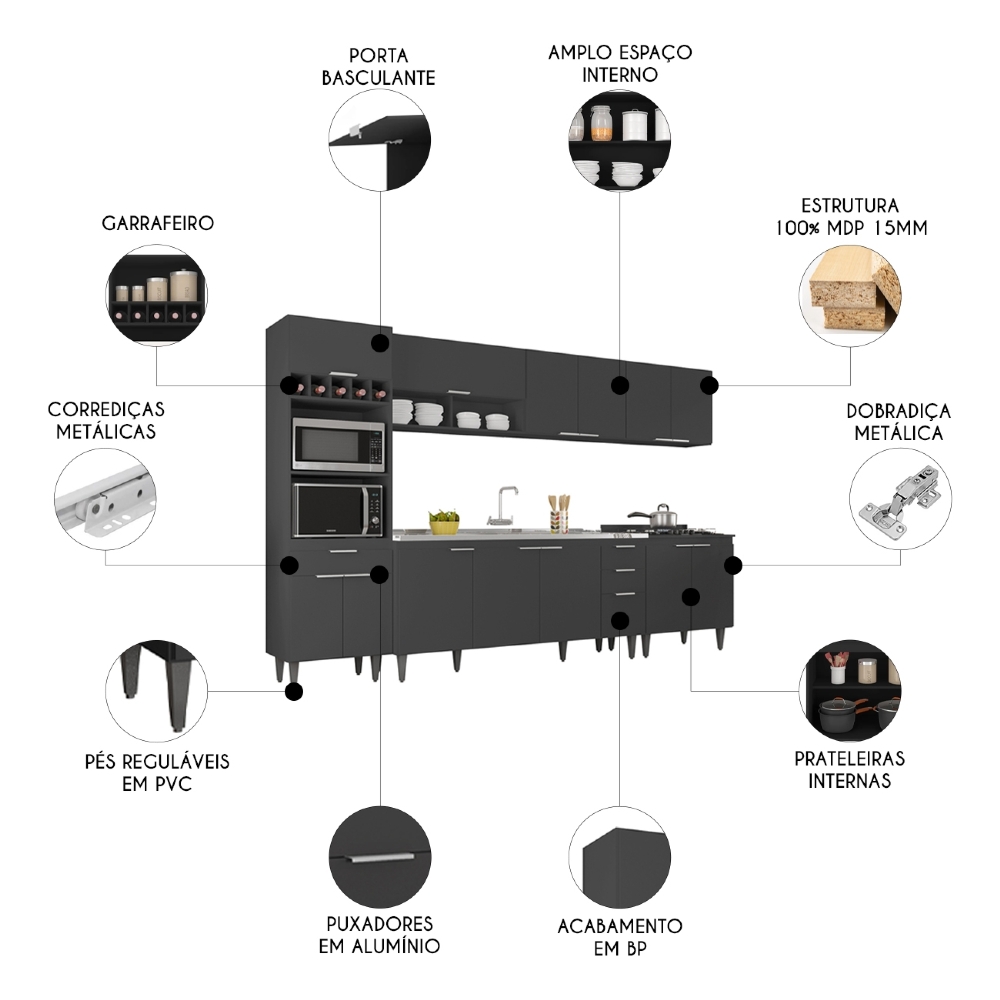 PORTA BASCULANTE

AMPLO ESPAÇO INTERNO

GARRAFEIRO

ESTRUTURA 100% MDP 15MM

CORREDIÇAS METÁLICAS

DOBRADIÇA METÁLICA

PÉS REGULÁVEIS EM PVC

PRATELEIRAS INTERNAS

PUXADORES EM ALUMÍNIO

ACABAMENTO EM BP