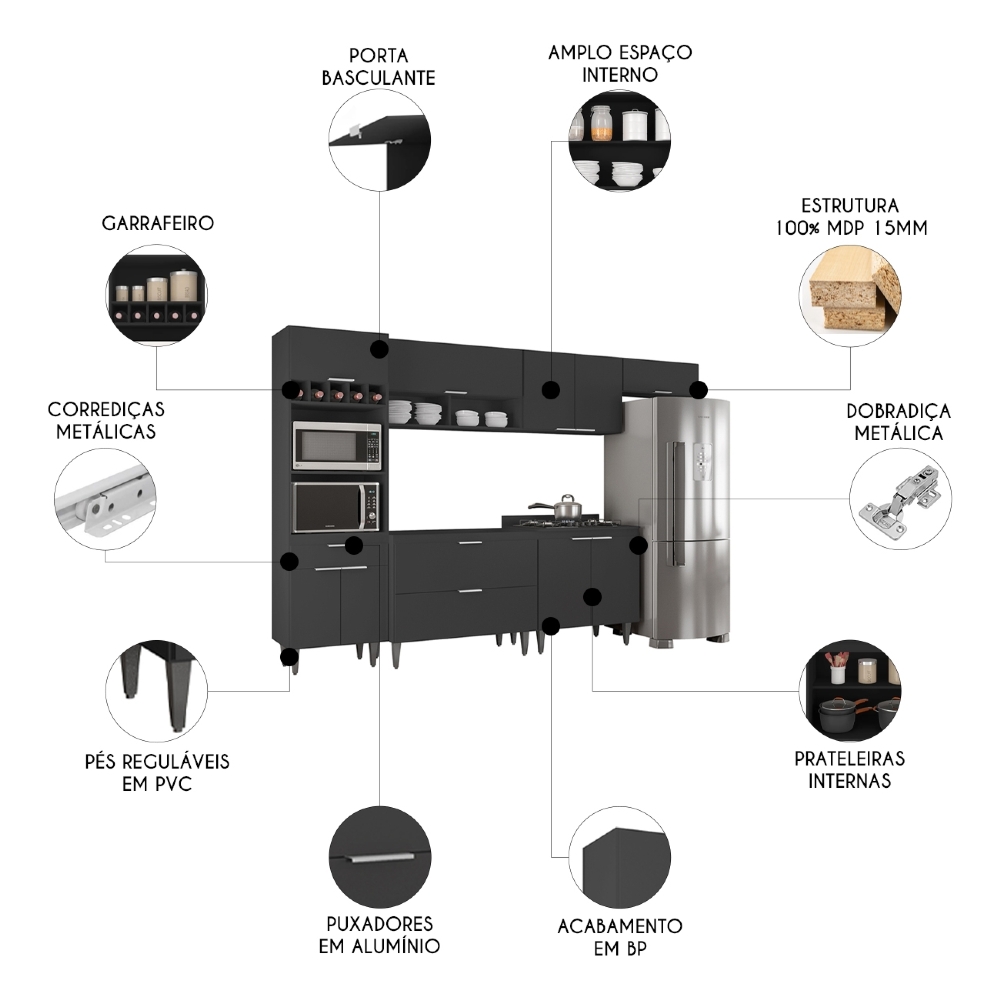 PORTA BASCULANTE

AMPLO ESPAÇO INTERNO

GARRAFEIRO

ESTRUTURA 100% MDP 15MM

CORREDIÇAS METÁLICAS

DOBRADIÇA METÁLICA

PÉS REGULÁVEIS EM PVC

PRATELEIRAS INTERNAS

PUXADORES EM ALUMÍNIO

ACABAMENTO EM BP