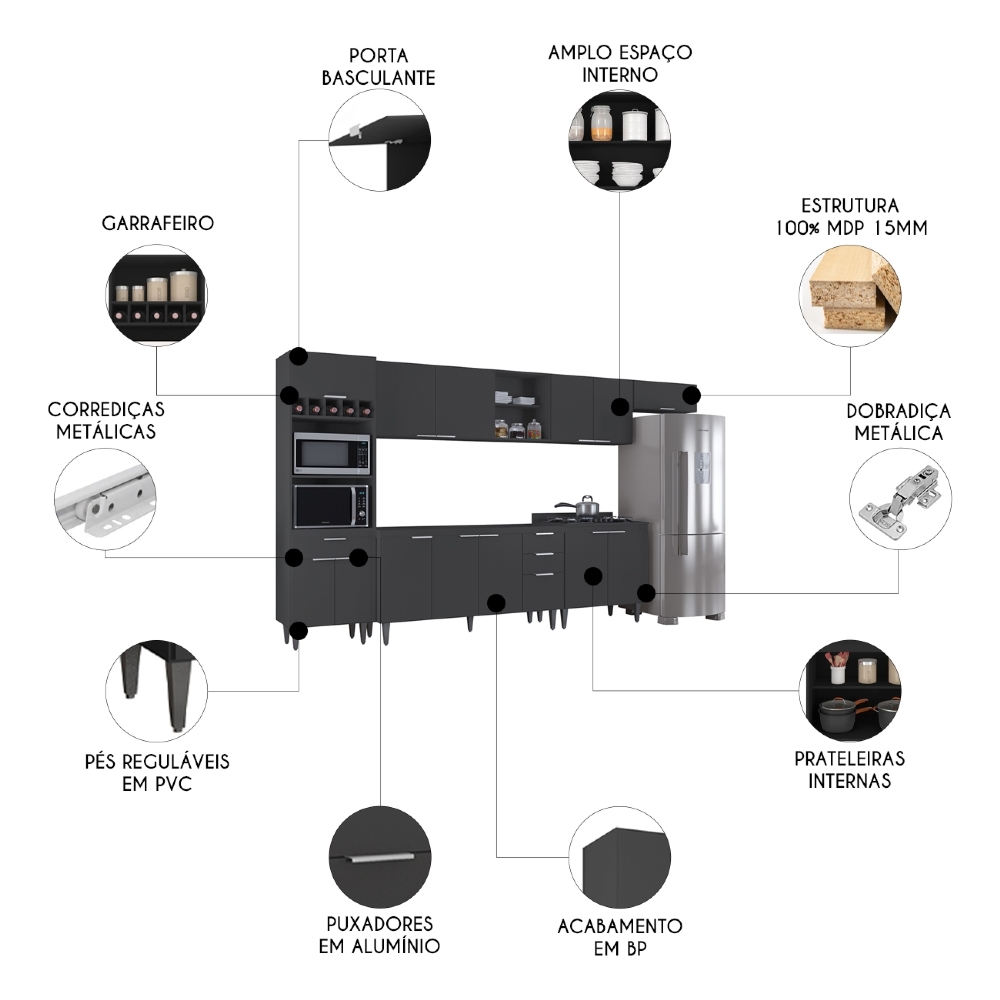 PORTA BASCULANTE

AMPLO ESPAÇO INTERNO

GARRAFEIRO

ESTRUTURA 100% MDP 15MM

CORREDIÇAS METÁLICAS

DOBRADIÇA METÁLICA

PÉS REGULÁVEIS EM PVC

PRATELEIRAS INTERNAS

PUXADORES EM ALUMÍNIO

ACABAMENTO EM BP