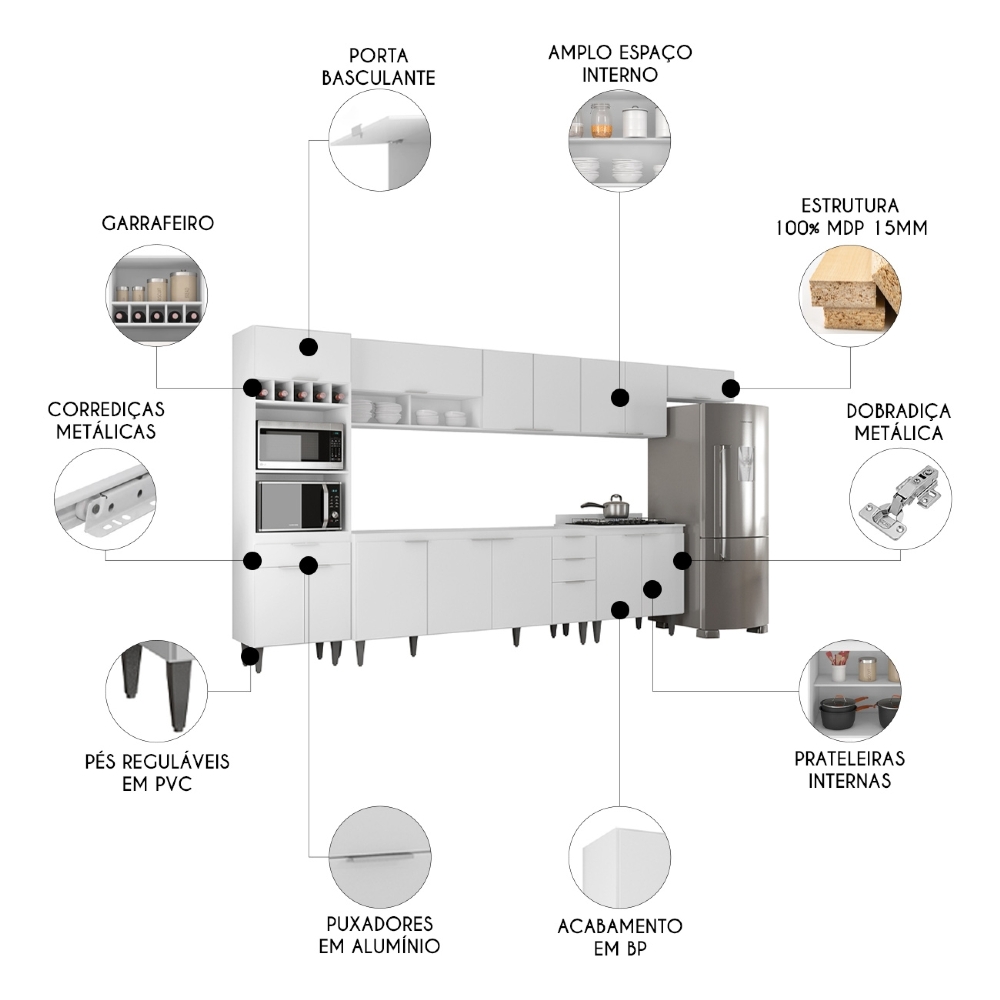 PORTA BASCULANTE

AMPLO ESPAÇO INTERNO

GARRAFEIRO

ESTRUTURA 100% MDP 15MM

CORREDIÇAS METÁLICAS

DOBRADIÇA METÁLICA

PÉS REGULÁVEIS EM PVC

PRATELEIRAS INTERNAS

PUXADORES EM ALUMÍNIO

ACABAMENTO EM BP