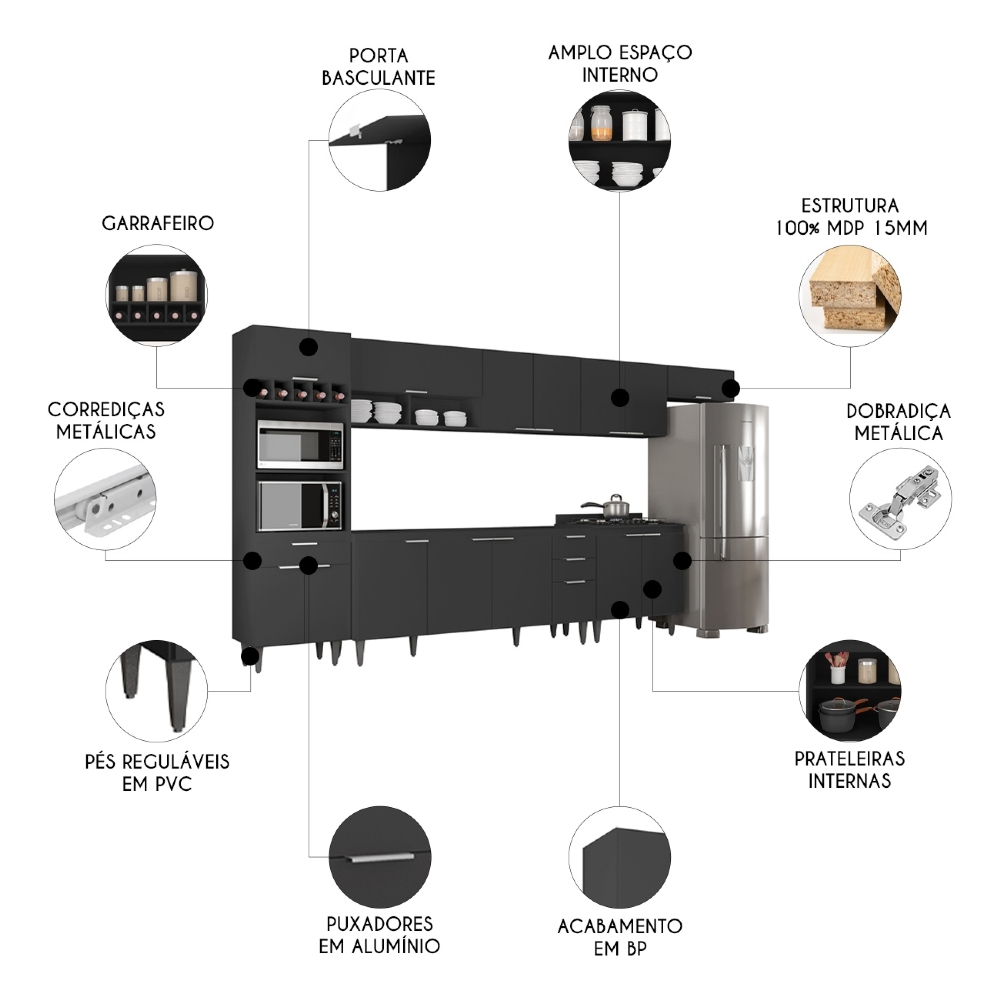 PORTA BASCULANTE

AMPLO ESPAÇO INTERNO

GARRAFEIRO

ESTRUTURA 100% MDP 15MM

CORREDIÇAS METÁLICAS

DOBRADIÇA METÁLICA

PÉS REGULÁVEIS EM PVC

PRATELEIRAS INTERNAS

PUXADORES EM ALUMÍNIO

ACABAMENTO EM BP