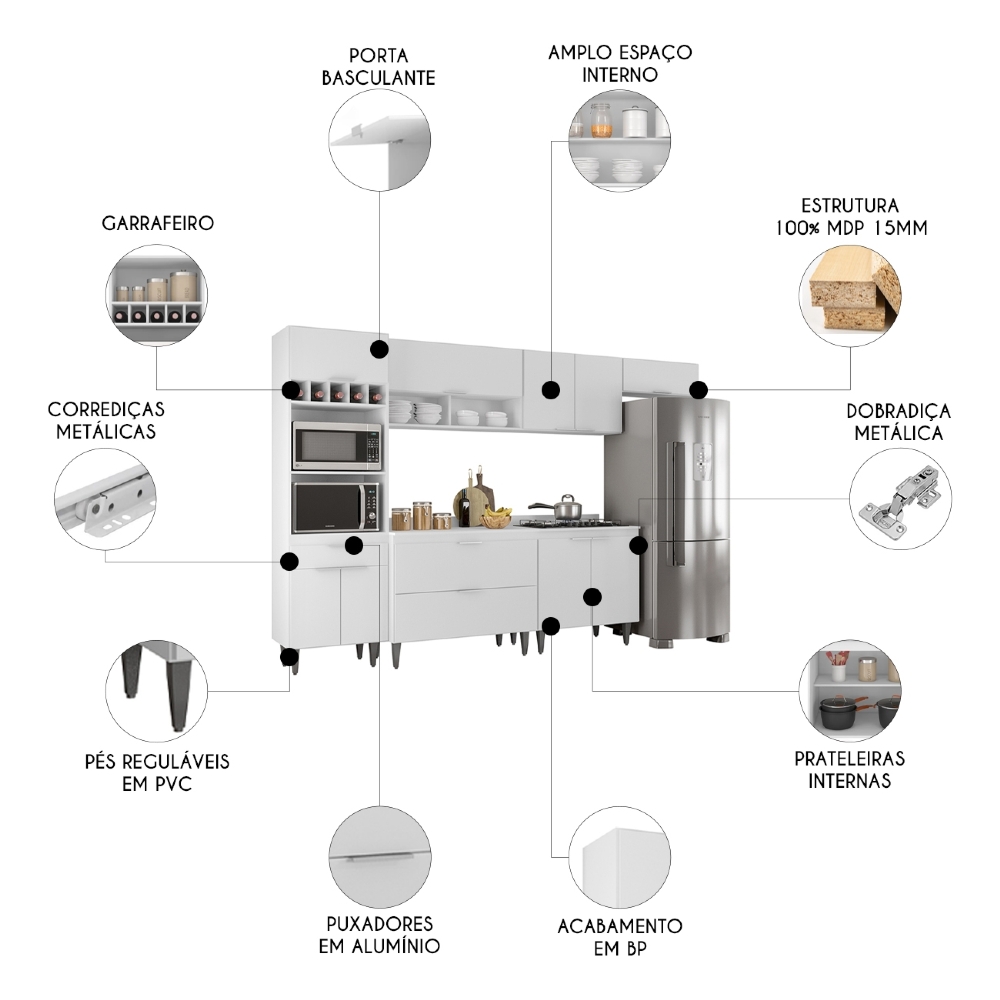 PORTA BASCULANTE

AMPLO ESPAÇO INTERNO

GARRAFEIRO

ESTRUTURA 100% MDP 15MM

CORREDIÇAS METÁLICAS

DOBRADIÇA METÁLICA

PÉS REGULÁVEIS EM PVC

PRATELEIRAS INTERNAS

PUXADORES EM ALUMÍNIO

ACABAMENTO EM BP