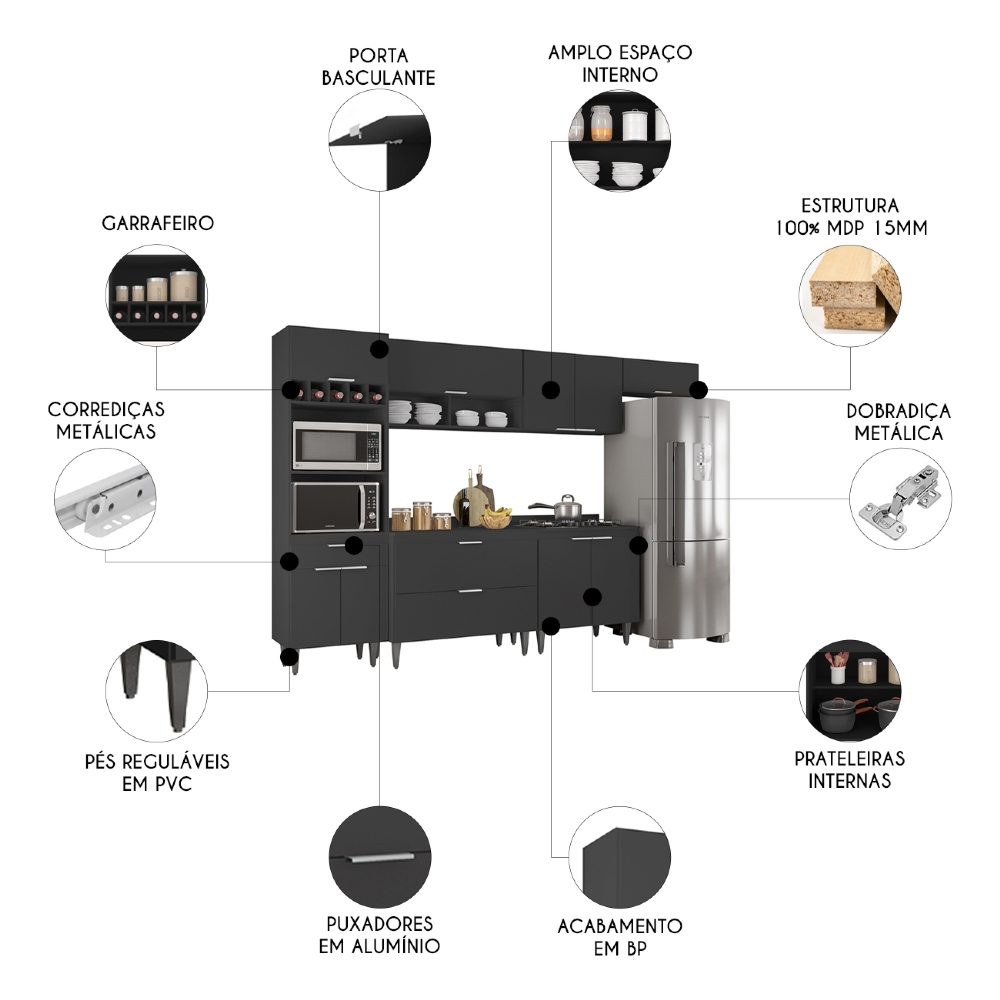 PORTA BASCULANTE

AMPLO ESPAÇO INTERNO

GARRAFEIRO

ESTRUTURA 100% MDP 15MM

CORREDIÇAS METÁLICAS

DOBRADIÇA METÁLICA

PÉS REGULÁVEIS EM PVC

PRATELEIRAS INTERNAS

PUXADORES EM ALUMÍNIO

ACABAMENTO EM BP