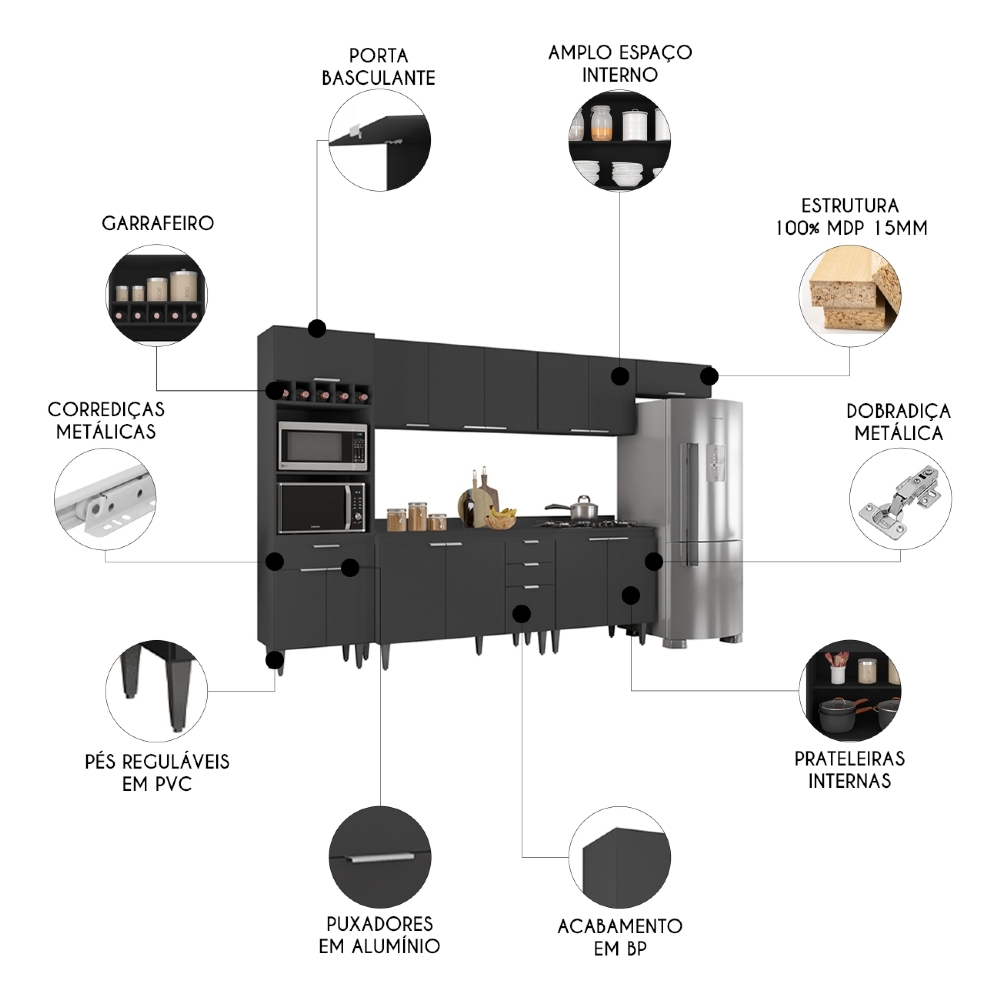 PORTA BASCULANTE

AMPLO ESPAÇO INTERNO

GARRAFEIRO

ESTRUTURA 100% MDP 15MM

CORREDIÇAS METÁLICAS

DOBRADIÇA METÁLICA

PÉS REGULÁVEIS EM PVC

PRATELEIRAS INTERNAS

PUXADORES EM ALUMÍNIO

ACABAMENTO EM BP