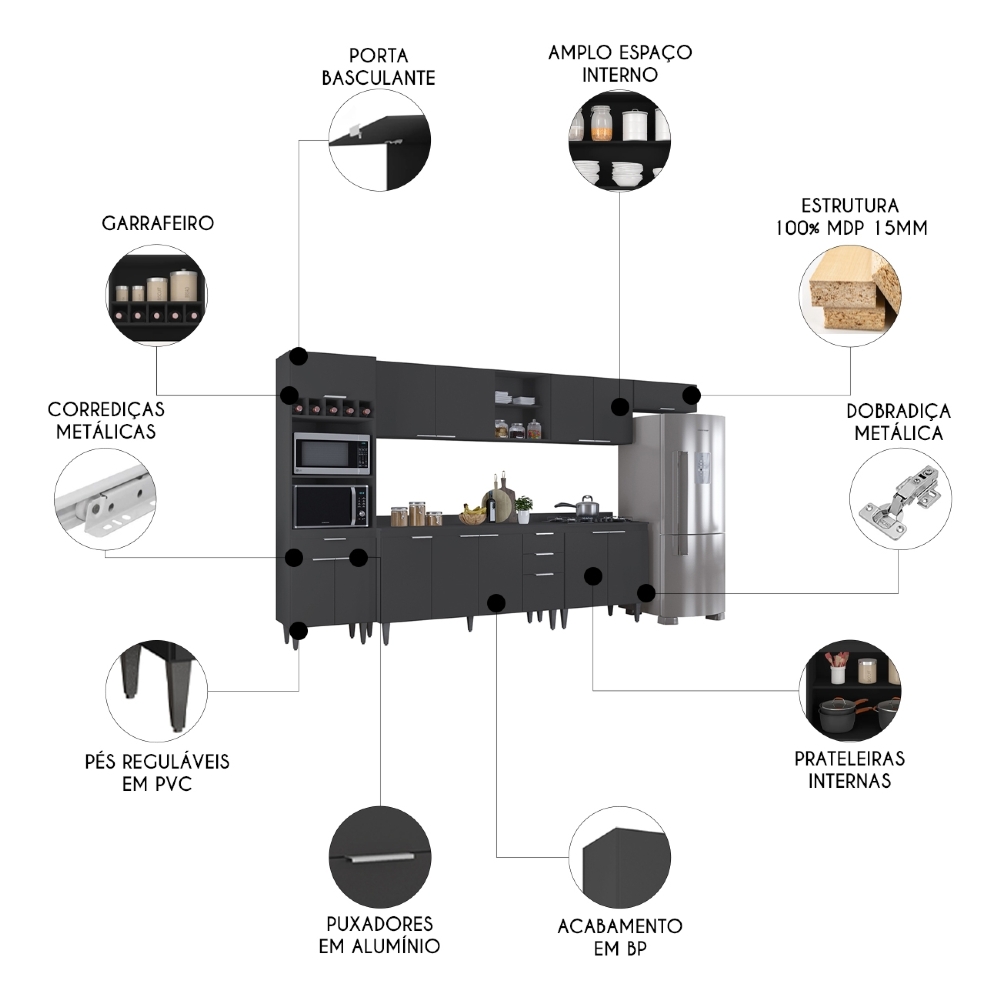 PORTA BASCULANTE

AMPLO ESPAÇO INTERNO

GARRAFEIRO

ESTRUTURA 100% MDP 15MM

CORREDIÇAS METÁLICAS

DOBRADIÇA METÁLICA

PÉS REGULÁVEIS EM PVC

PRATELEIRAS INTERNAS

PUXADORES EM ALUMÍNIO

ACABAMENTO EM BP