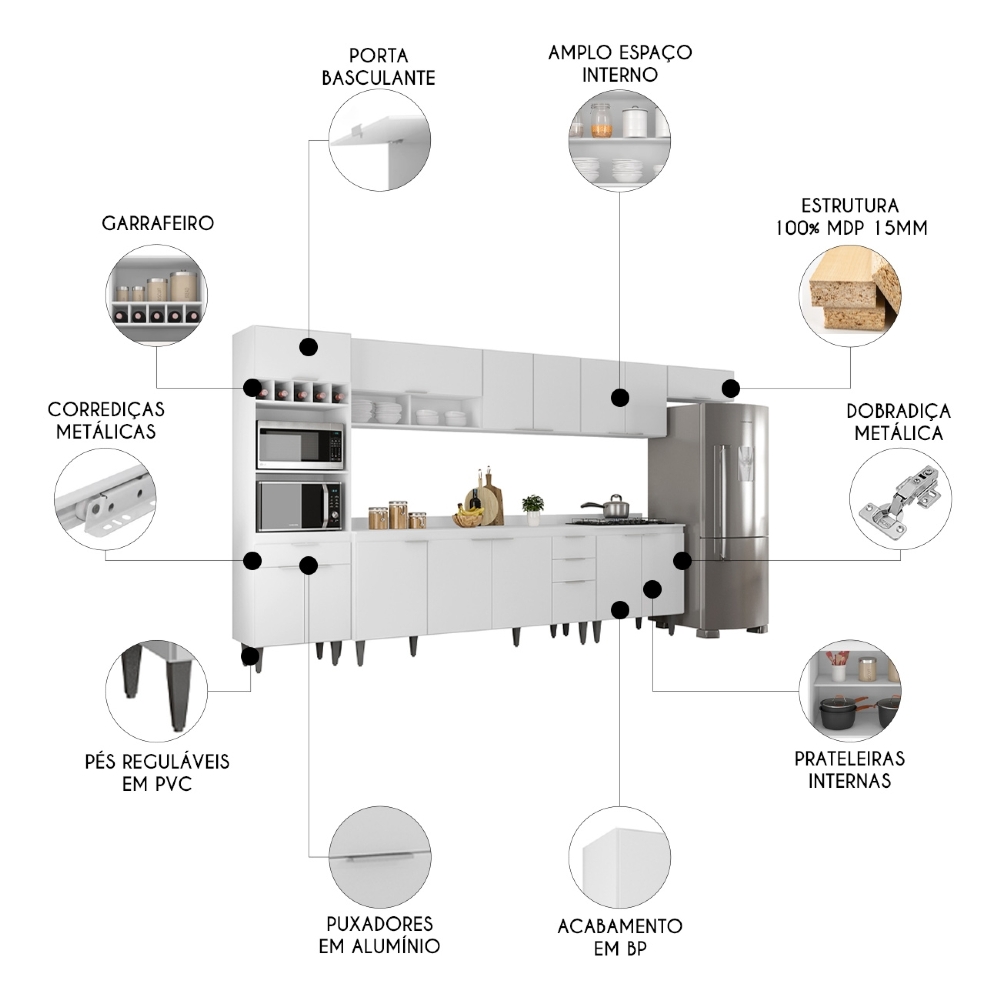 PORTA BASCULANTE

AMPLO ESPAÇO INTERNO

GARRAFEIRO

ESTRUTURA 100% MDP 15MM

CORREDIÇAS METÁLICAS

DOBRADIÇA METÁLICA

PÉS REGULÁVEIS EM PVC

PRATELEIRAS INTERNAS

PUXADORES EM ALUMÍNIO

ACABAMENTO EM BP