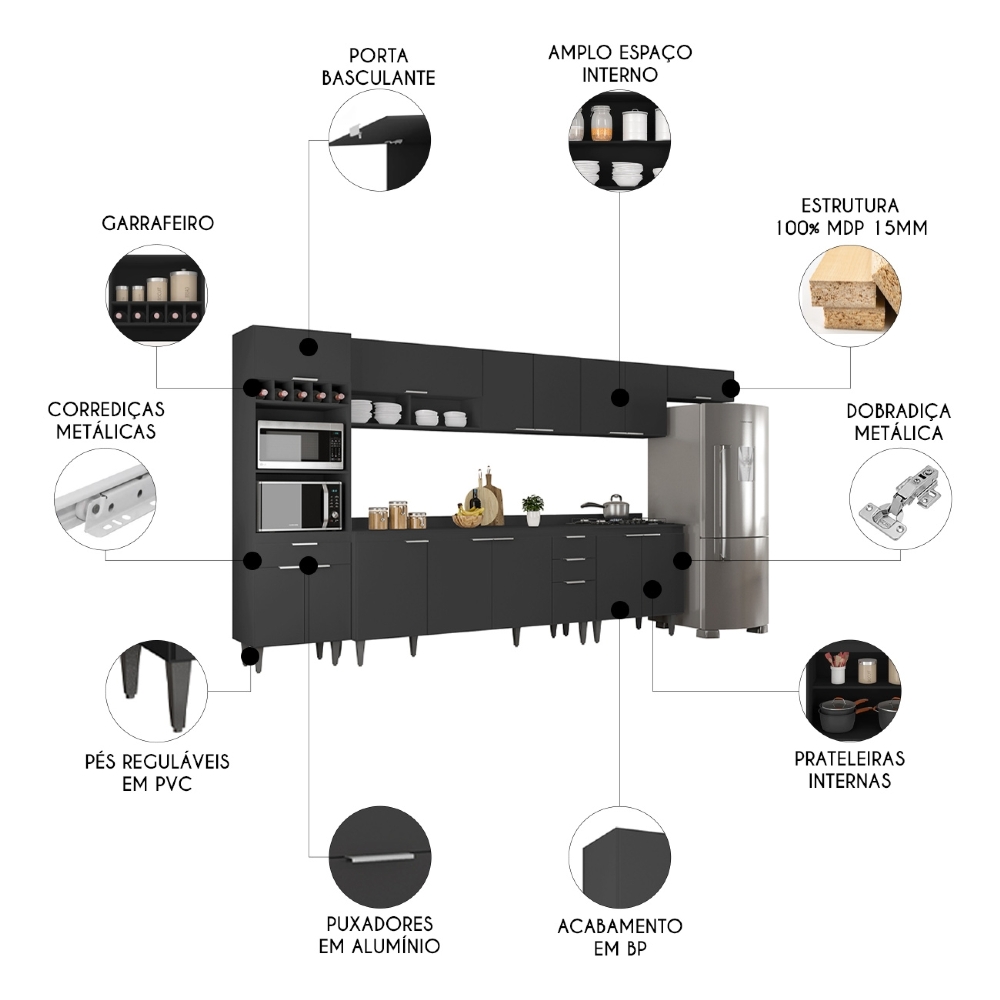 PORTA BASCULANTE

AMPLO ESPAÇO INTERNO

GARRAFEIRO

ESTRUTURA 100% MDP 15MM

CORREDIÇAS METÁLICAS

DOBRADIÇA METÁLICA

PÉS REGULÁVEIS EM PVC

PRATELEIRAS INTERNAS

PUXADORES EM ALUMÍNIO

ACABAMENTO EM BP