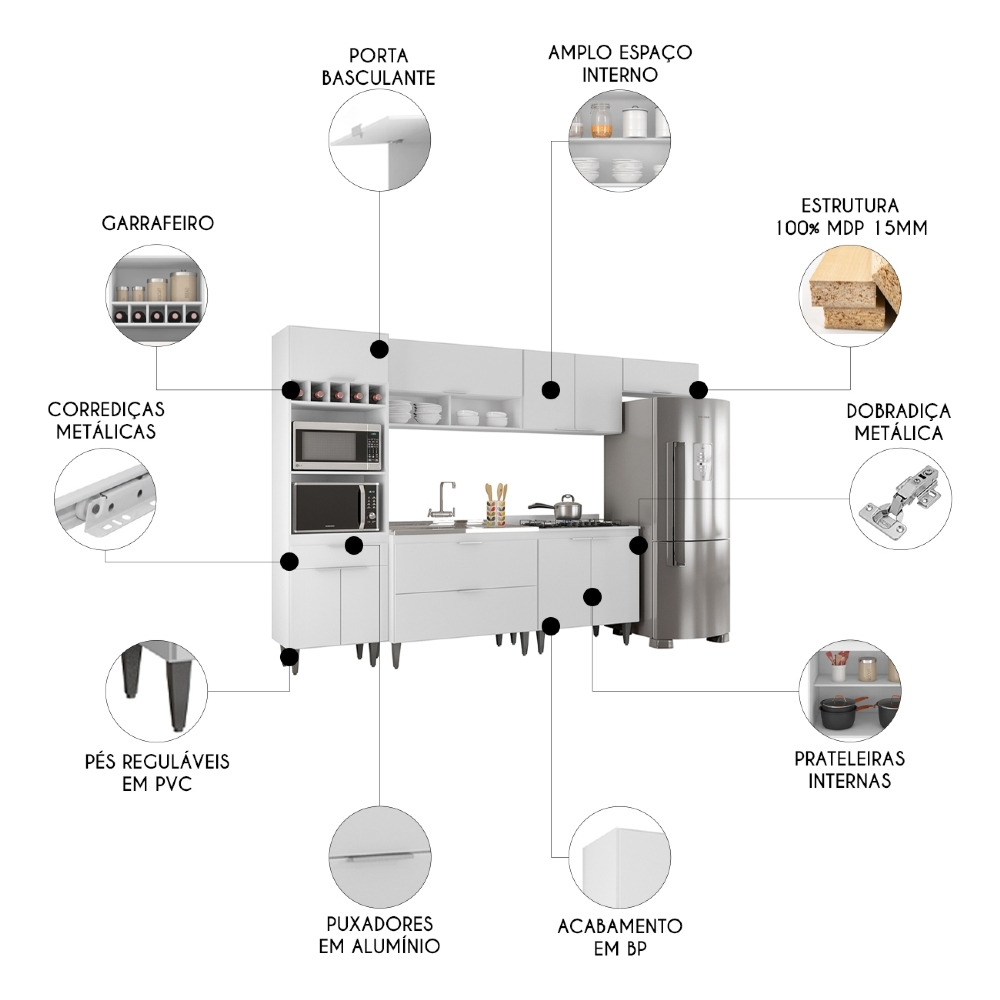 PORTA BASCULANTE

AMPLO ESPAÇO INTERNO

GARRAFEIRO

ESTRUTURA 100% MDP 15MM

CORREDIÇAS METÁLICAS

DOBRADIÇA METÁLICA

PÉS REGULÁVEIS EM PVC

PRATELEIRAS INTERNAS

PUXADORES EM ALUMÍNIO

ACABAMENTO EM BP