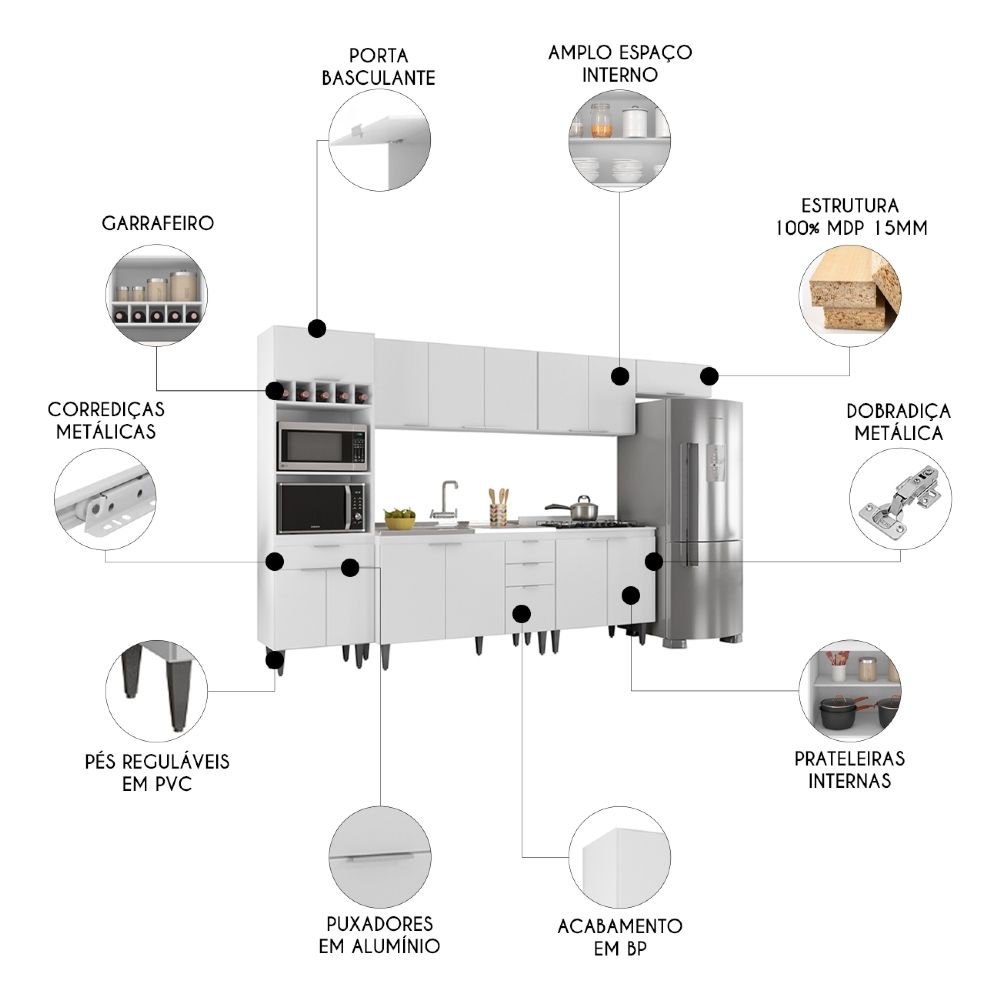 PORTA BASCULANTE

AMPLO ESPAÇO INTERNO

GARRAFEIRO

ESTRUTURA 100% MDP 15MM

CORREDIÇAS METÁLICAS

DOBRADIÇA METÁLICA

PÉS REGULÁVEIS EM PVC

PRATELEIRAS INTERNAS

PUXADORES EM ALUMÍNIO

ACABAMENTO EM BP