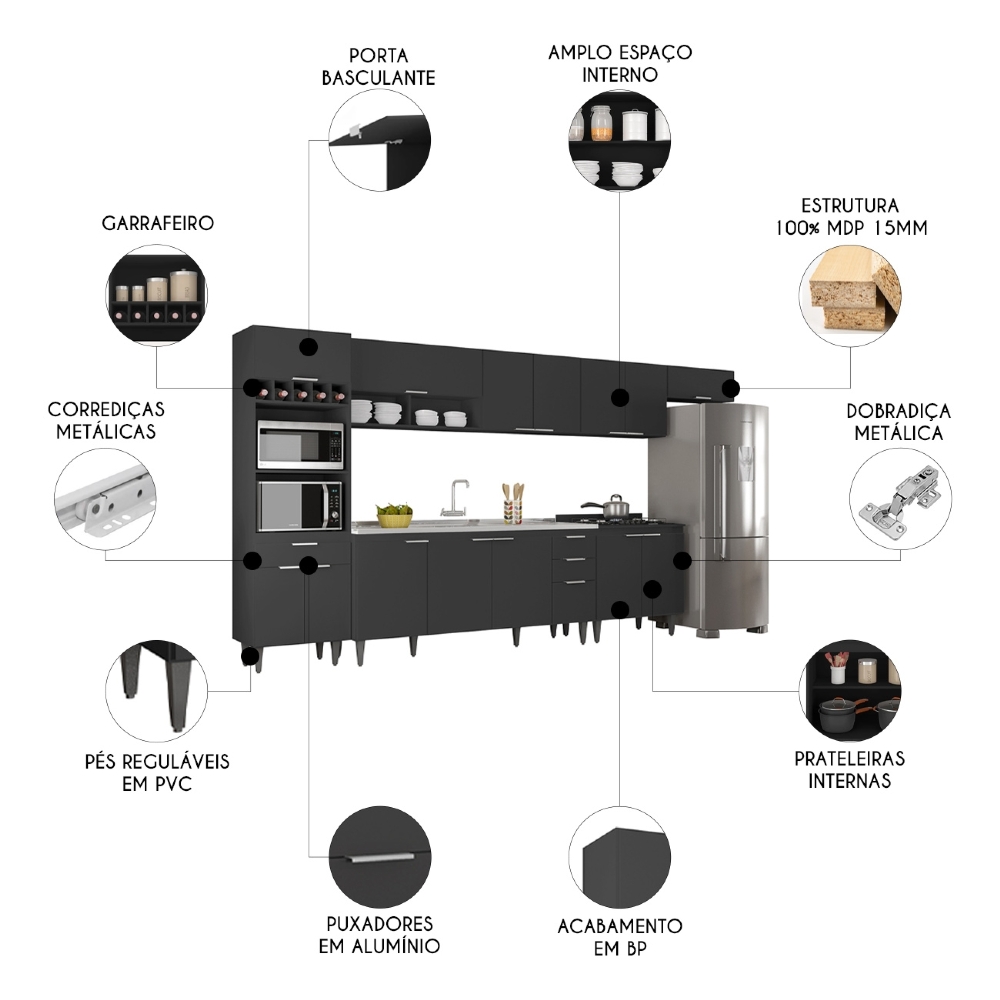 PORTA BASCULANTE

AMPLO ESPAÇO INTERNO

GARRAFEIRO

ESTRUTURA 100% MDP 15MM

CORREDIÇAS METÁLICAS

DOBRADIÇA METÁLICA

PÉS REGULÁVEIS EM PVC

PRATELEIRAS INTERNAS

PUXADORES EM ALUMÍNIO

ACABAMENTO EM BP