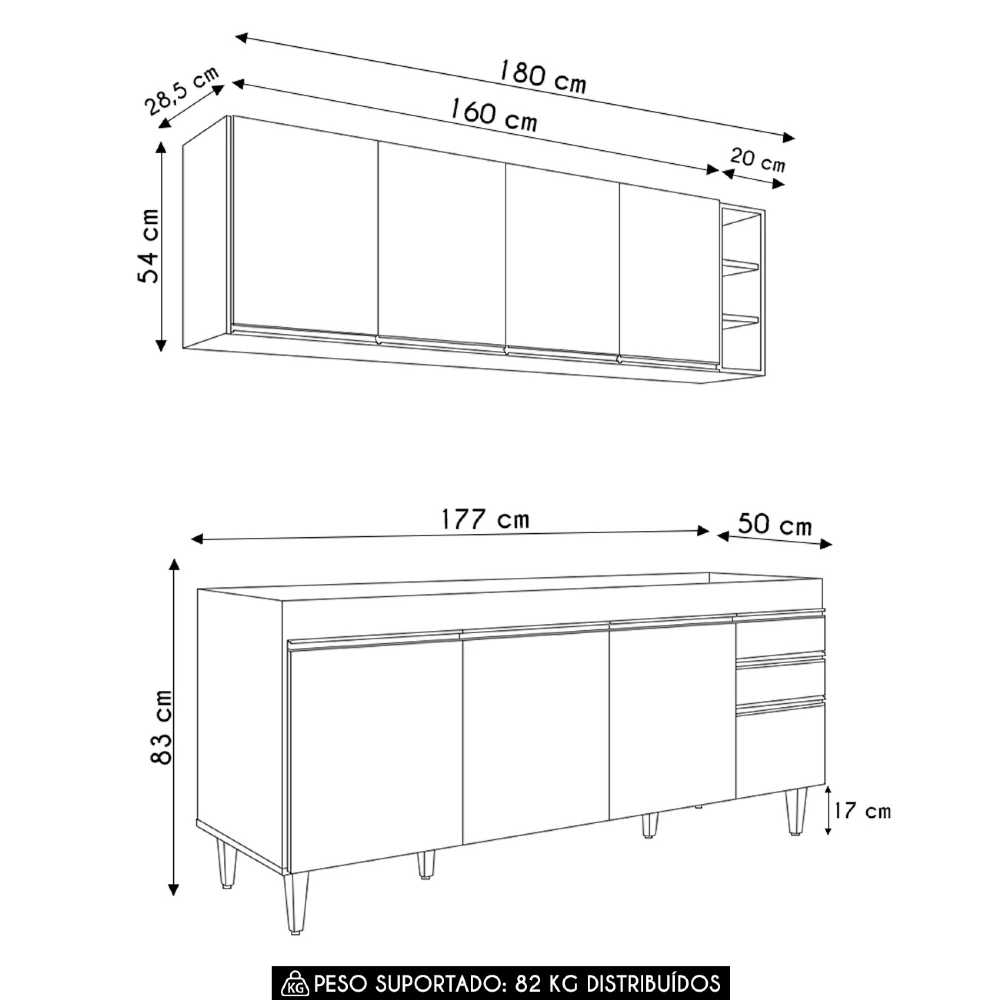 180 cm
28,5 cm
160 cm
20 cm
54 cm
177 cm
50 cm
83 cm
17 cm
KG PESO SUPORTADO: 82 KG DISTRIBUÍDOS