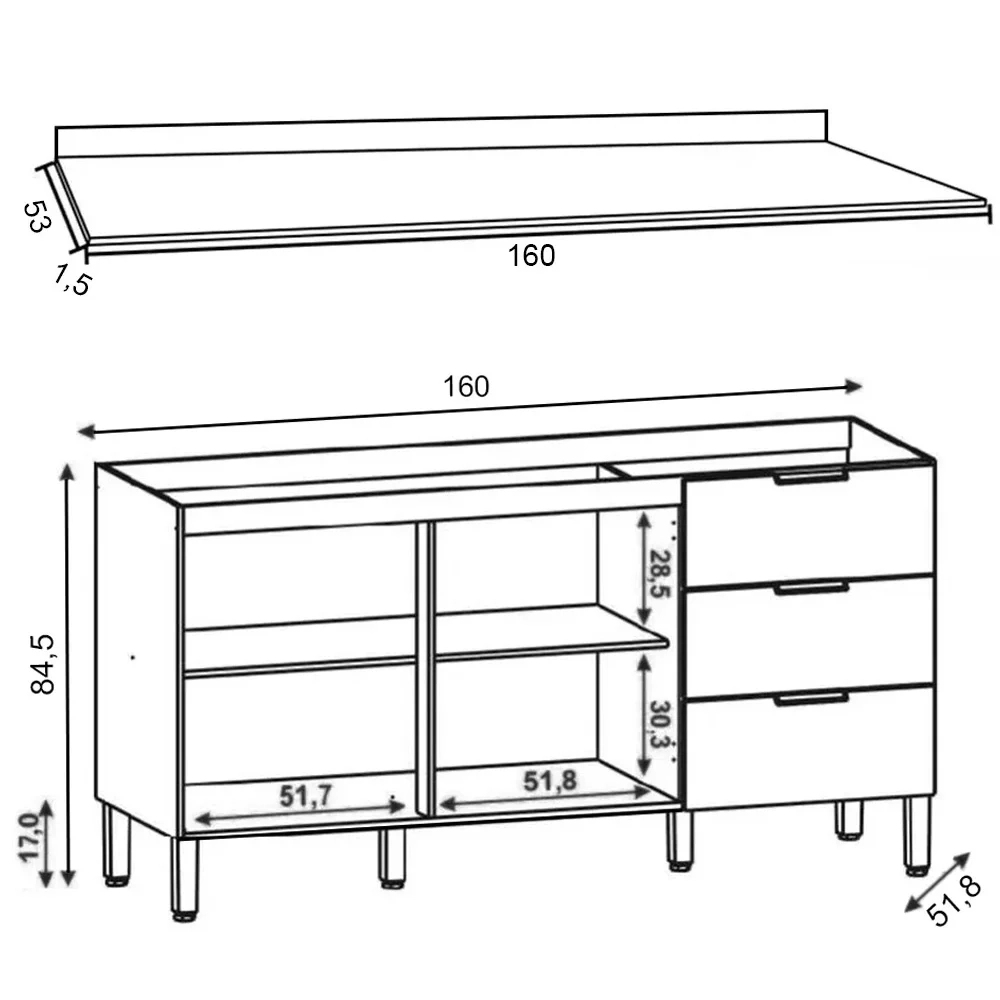 53
1,5
160

160
84,5
17,0
28,5
30,3
51,7
51,8
51,8