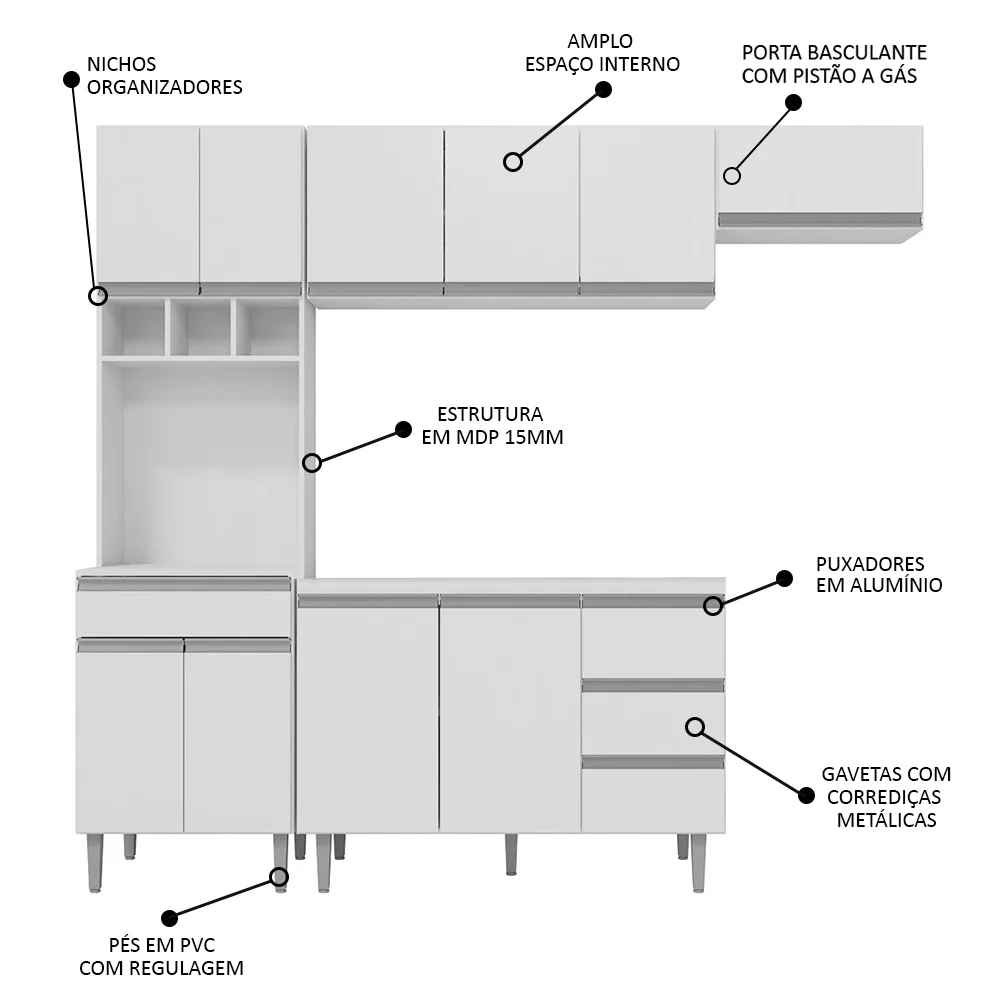 NICHOS ORGANIZADORES

AMPLO ESPAÇO INTERNO

PORTA BASCULANTE COM PISTÃO A GÁS

ESTRUTURA EM MDP 15MM

PUXADORES EM ALUMÍNIO

GAVETAS COM CORREDIÇAS METÁLICAS

PÉS EM PVC COM REGULAGEM