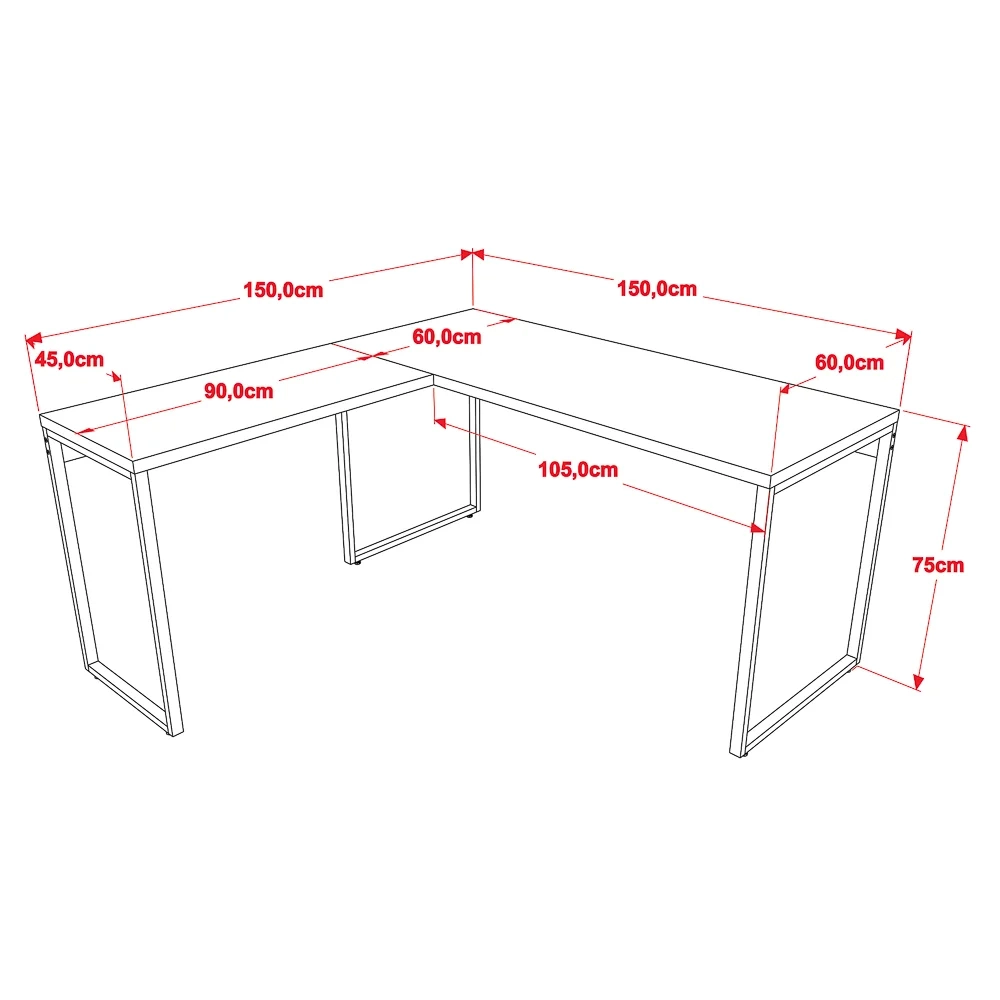 150,0cm
150,0cm
45,0cm
60,0cm
60,0cm
90,0cm
105,0cm
75cm